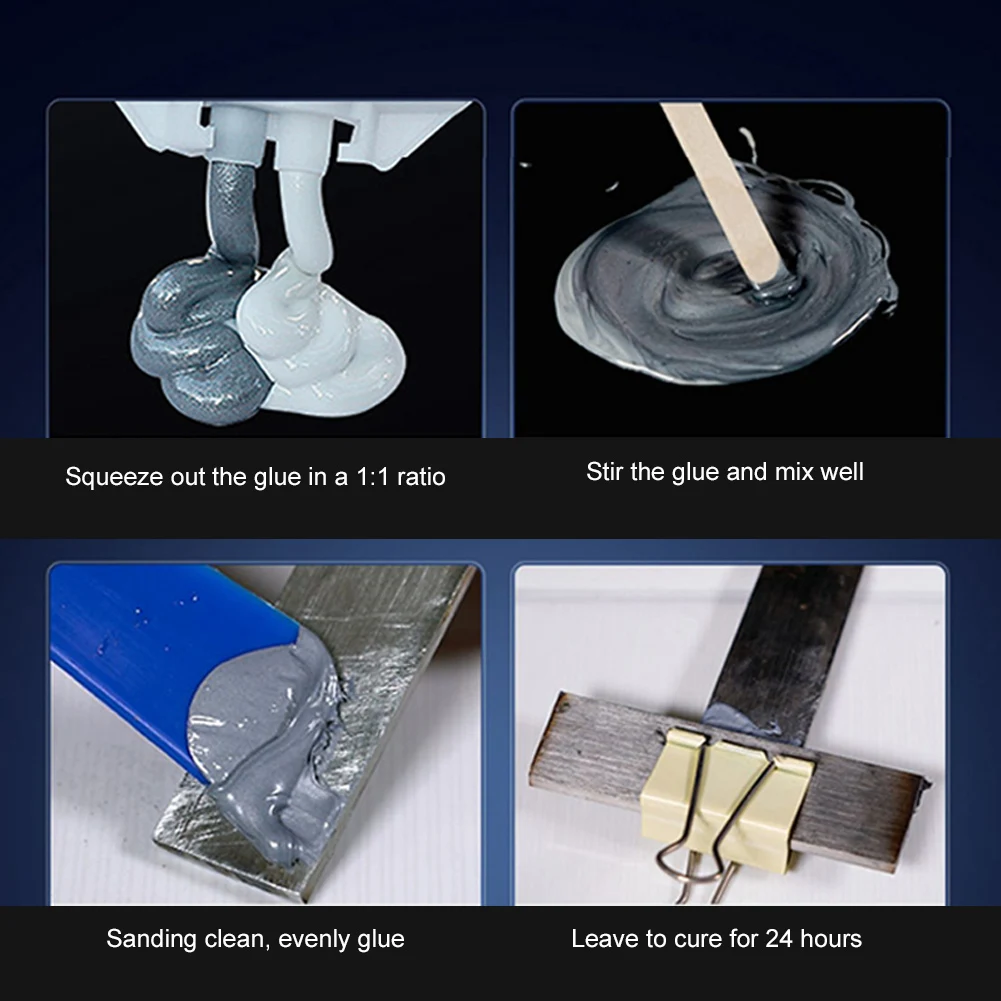 Squeeze out the glue in a 1:1 ratio

Stir the glue and mix well

Sanding clean, evenly glue

Leave to cure for 24 hours