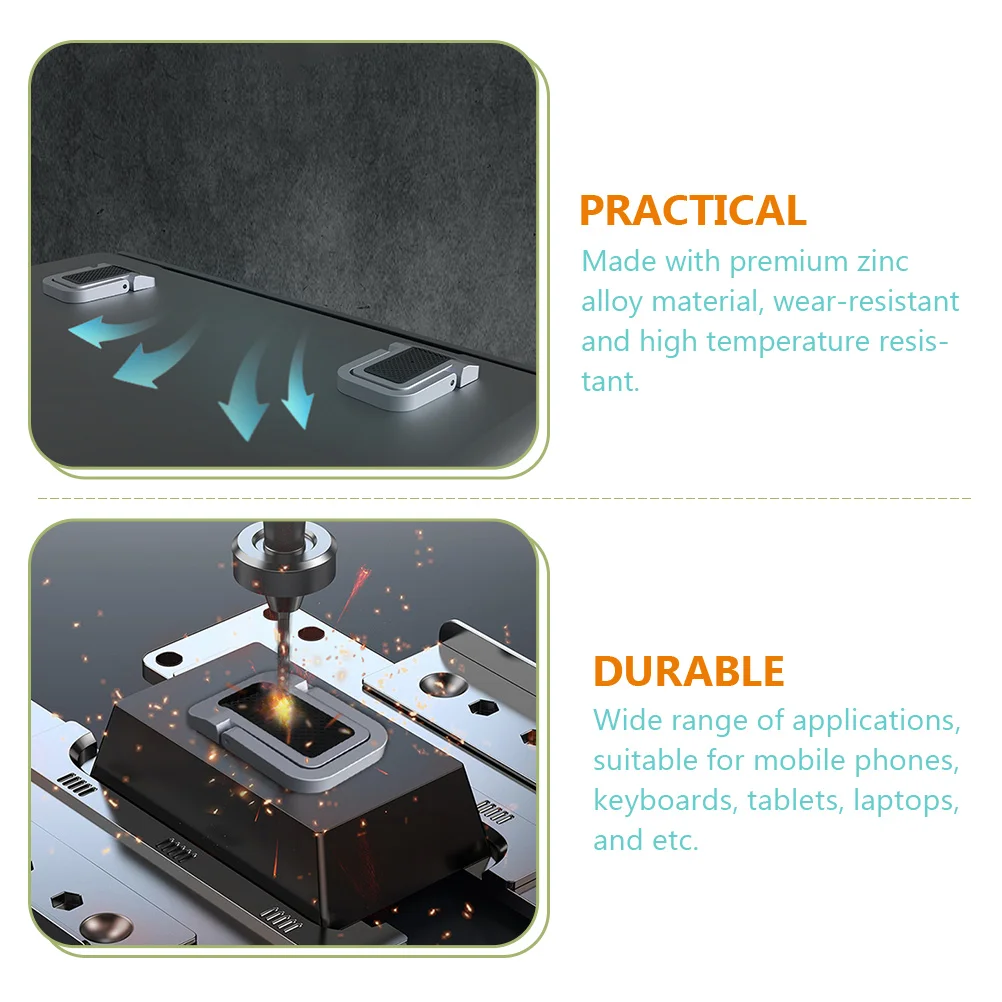 PRACTICAL
Made with premium zinc alloy material, wear-resistant and high temperature resistant.

DURABLE
Wide range of applications, suitable for mobile phones, keyboards, tablets, laptops, and etc.