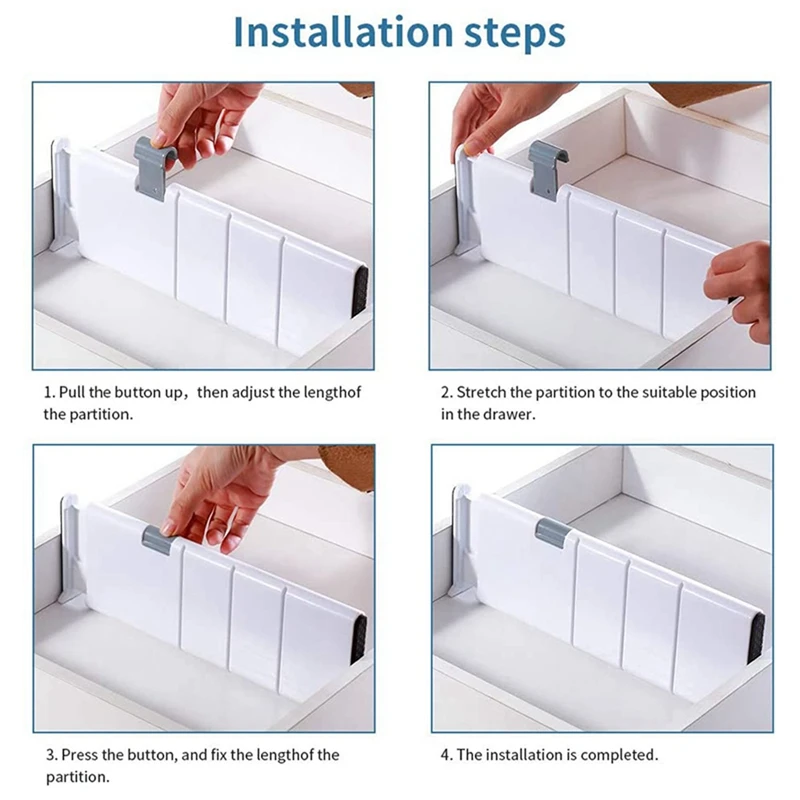 Installation steps

1. Pull the button up，then adjust the lengthof the partition.

2. Stretch the partition to the suitable position in the drawer.

3. Press the button, and fix the lengthof the partition.

4. The installation is completed.