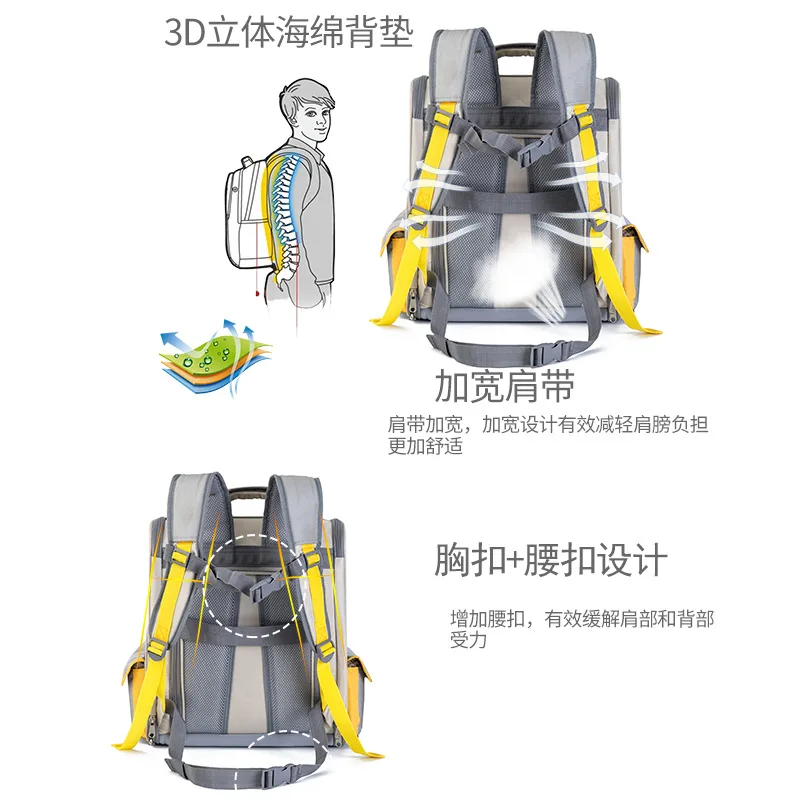 3D立体海绵背垫

加宽肩带

肩带加宽，加宽设计有效减轻肩膀负担更加舒适

胸扣+腰扣设计

增加腰扣，有效缓解肩部和背部受力