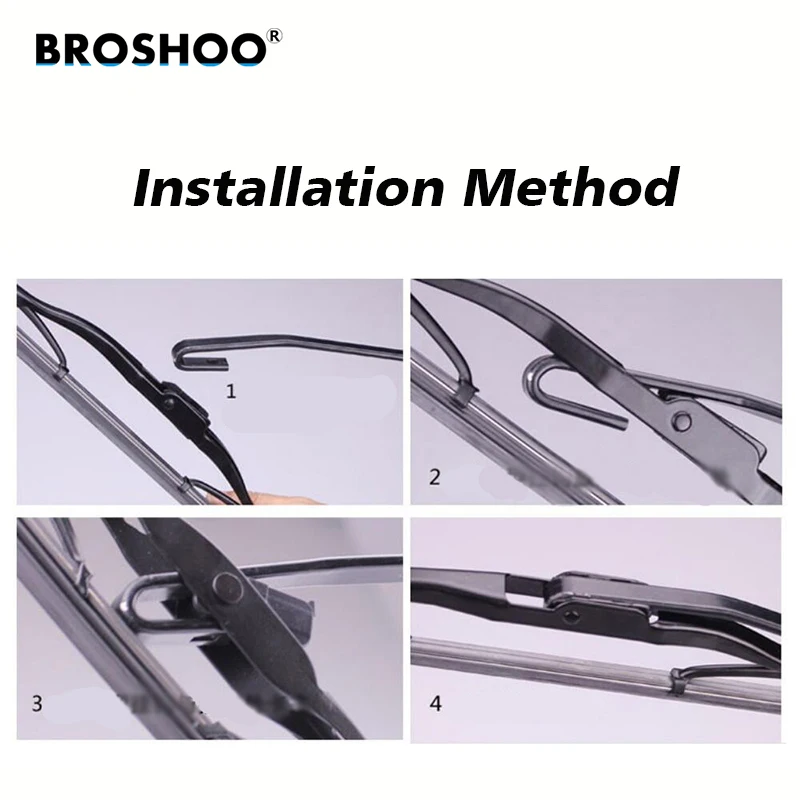 BROSHOO®

Installation Method

1

2

3

4