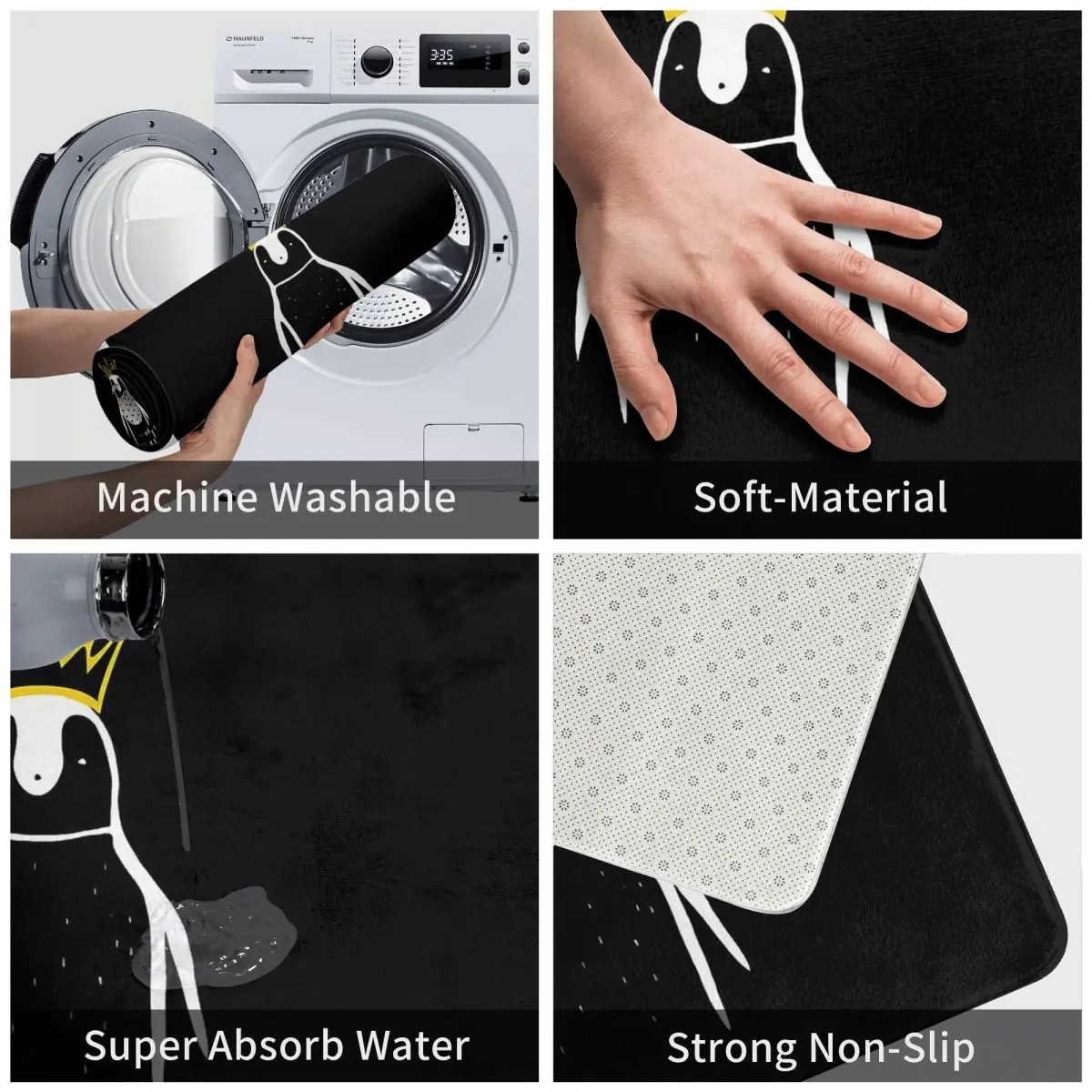 MAUNFELD

3:35

Machine Washable

Soft-Material

Super Absorb Water

Strong Non-Slip