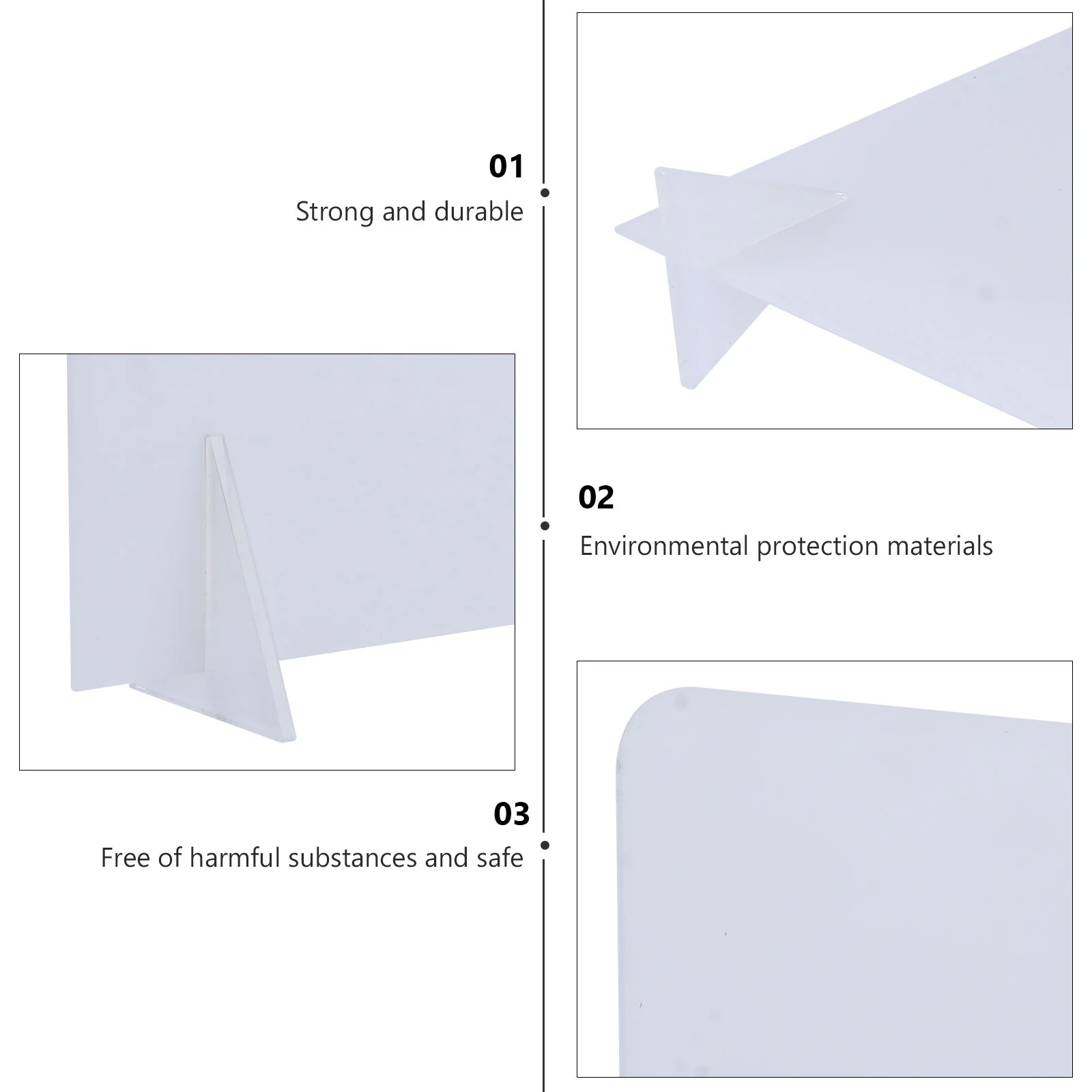 01
Strong and durable

02
Environmental protection materials

03
Free of harmful substances and safe