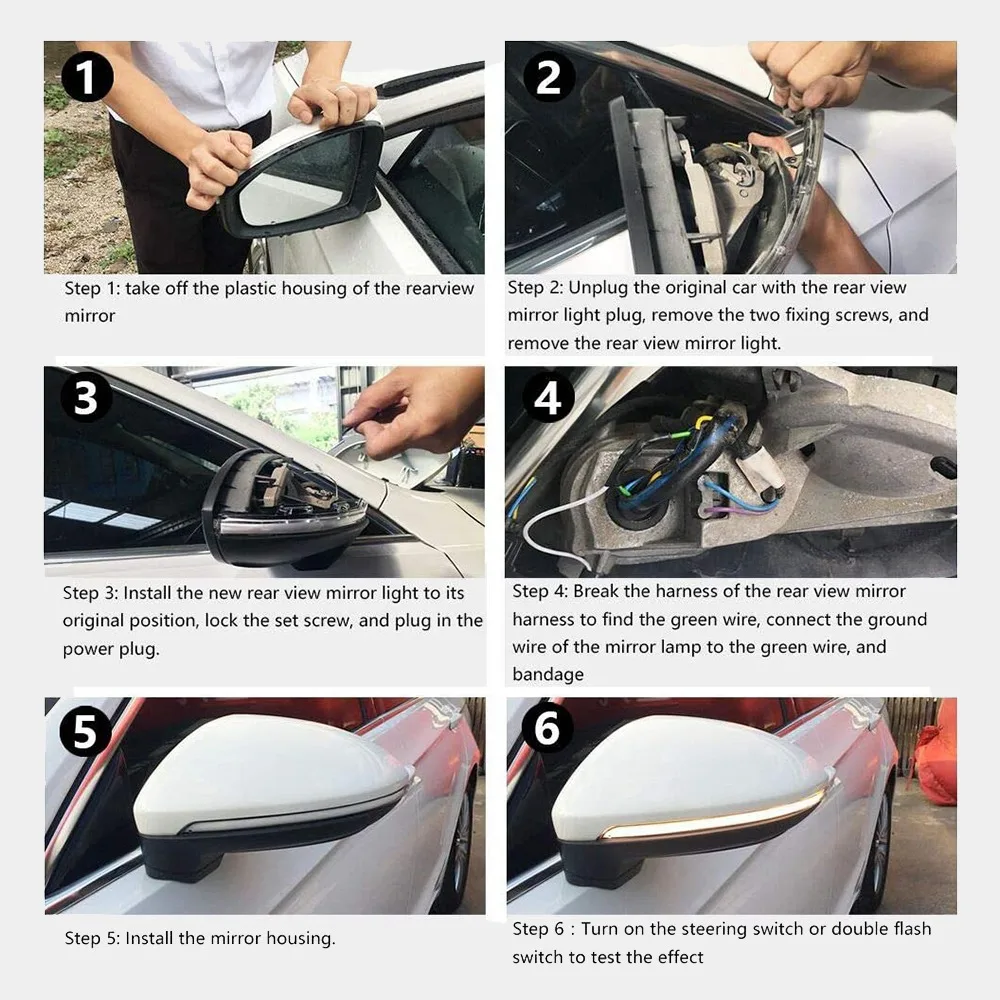 1

Step 1: take off the plastic housing of the rearview mirror

2

Step 2: Unplug the original car with the rear view mirror light plug, remove the two fixing screws, and remove the rear view mirror light.

3

Step 3: Install the new rear view mirror light to its original position, lock the set screw, and plug in the power plug.

4

Step 4: Break the harness of the rear view mirror harness to find the green wire, connect the ground wire of the mirror lamp to the green wire, and bandage

5

Step 5: Install the mirror housing.

6

Step 6 : Turn on the steering switch or double flash switch to test the effect