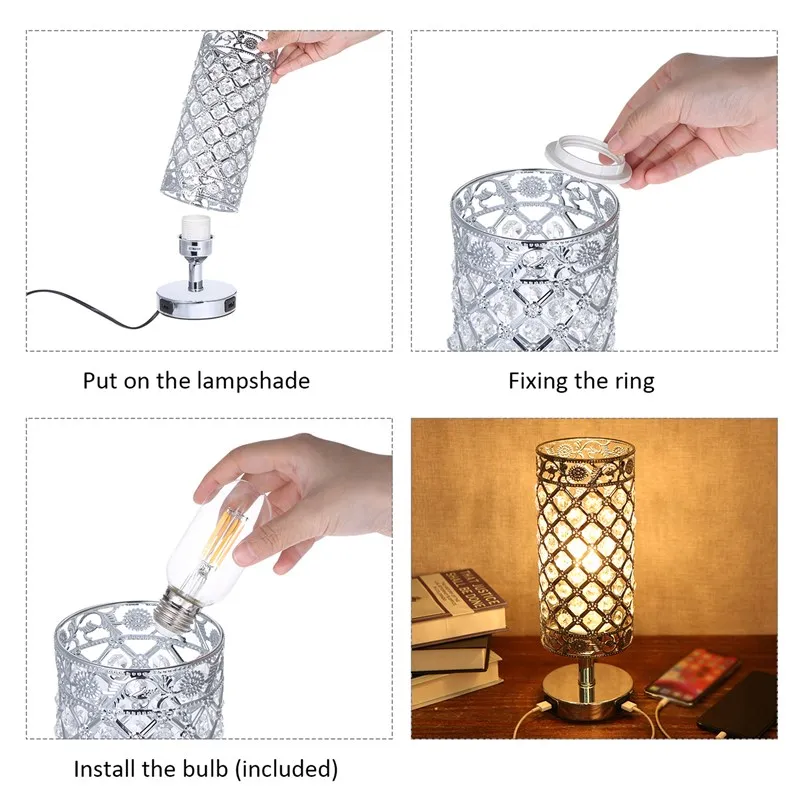 Put on the lampshade

Fixing the ring

Install the bulb (included)