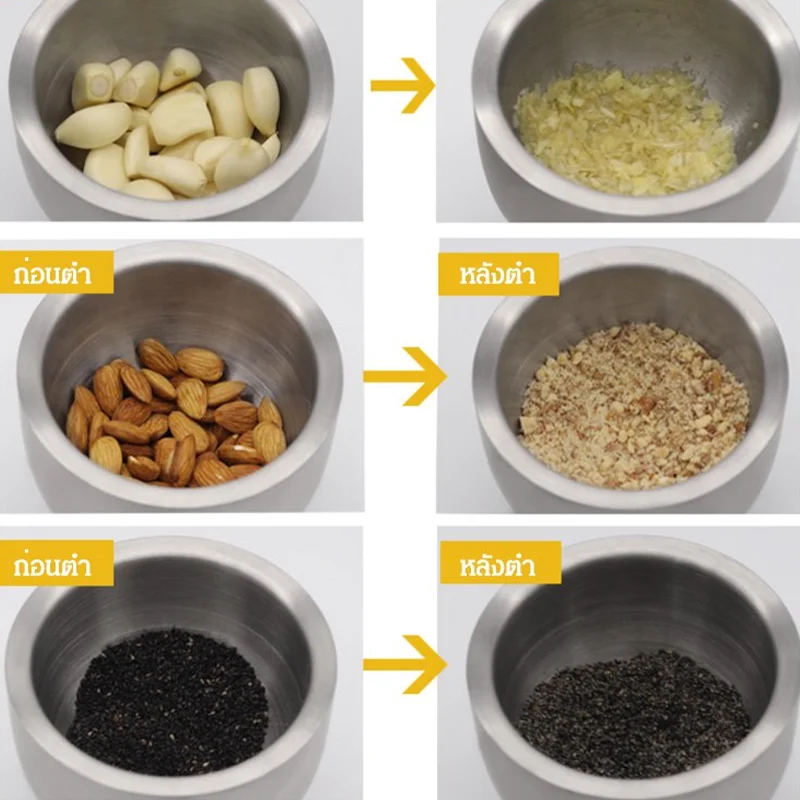 ก่อนตำ

หลังตำ

ก่อนตำ

หลังตำ