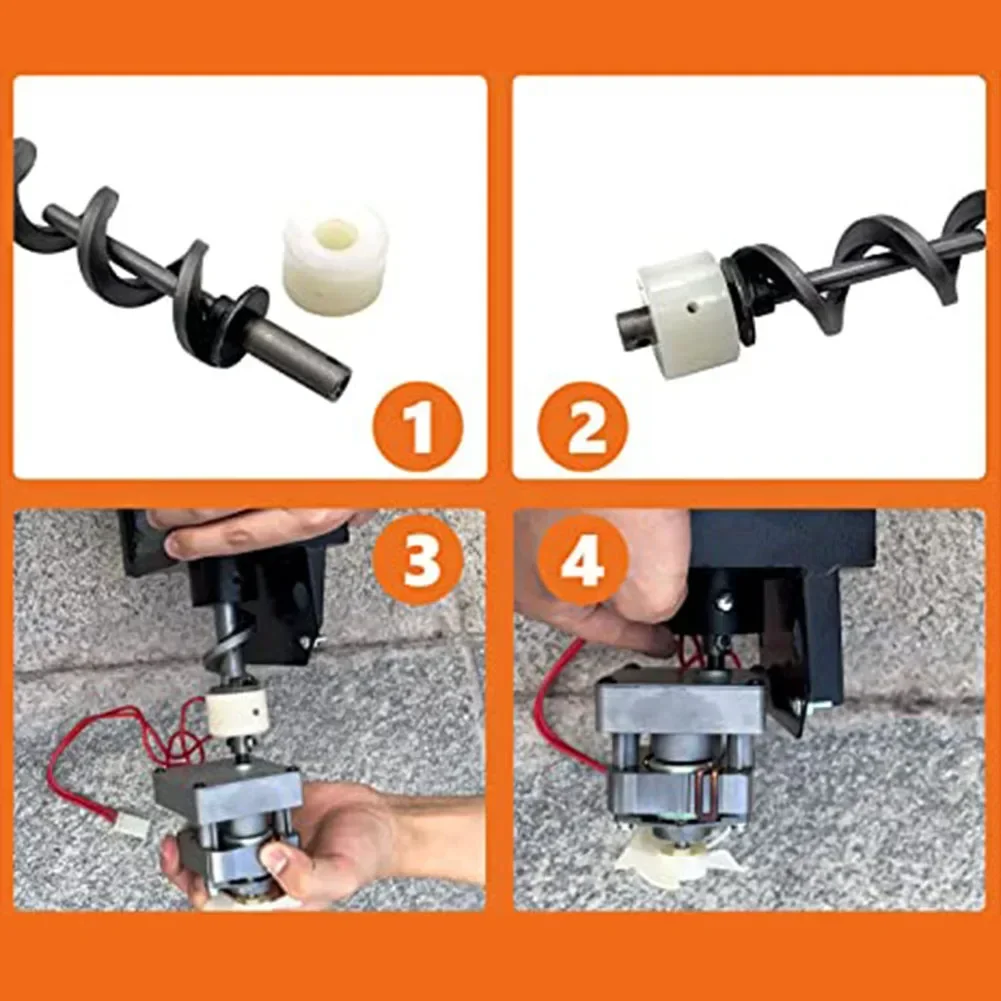 1
2
3
4