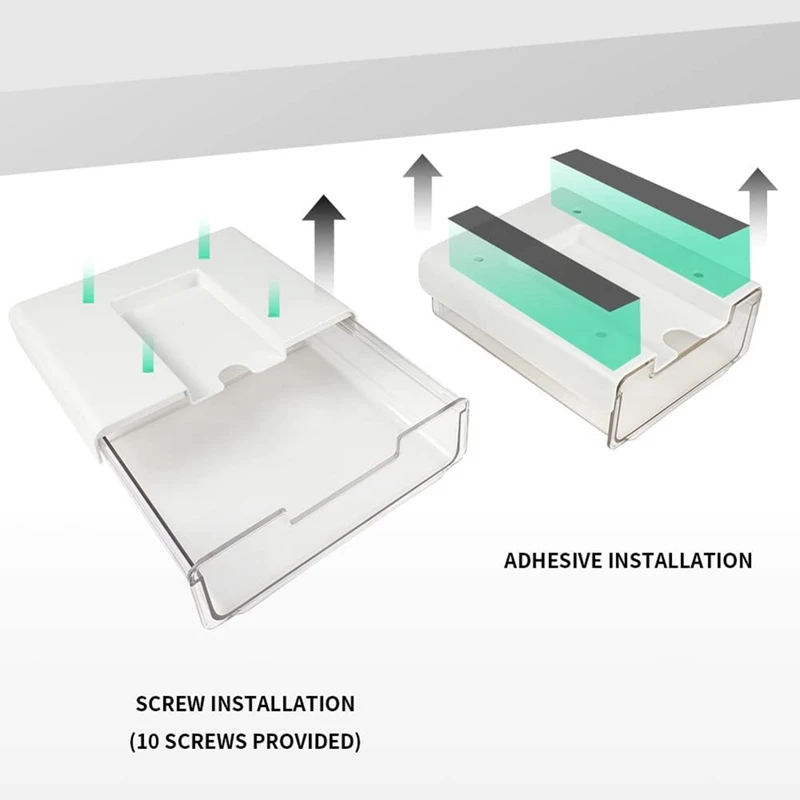 ADHESIVE INSTALLATION

SCREW INSTALLATION
(10 SCREWS PROVIDED)