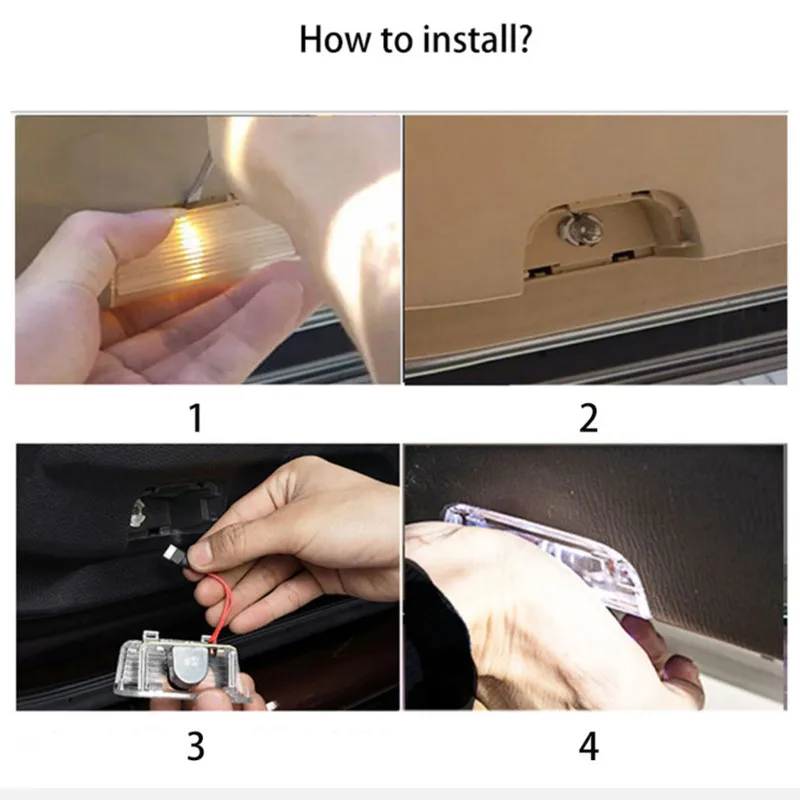 How to install?

1

2

3

4