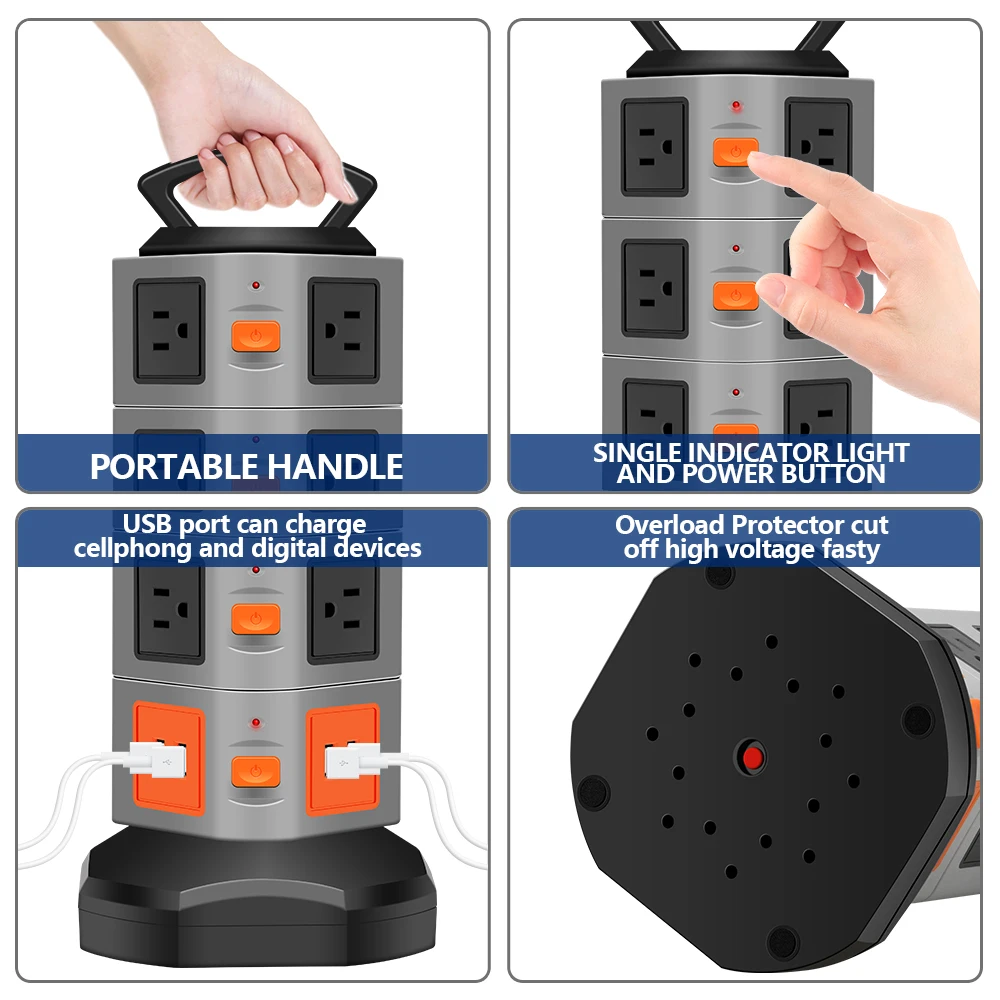 PORTABLE HANDLE

SINGLE INDICATOR LIGHT AND POWER BUTTON

USB port can charge cellphong and digital devices

Overload Protector cut off high voltage fasty