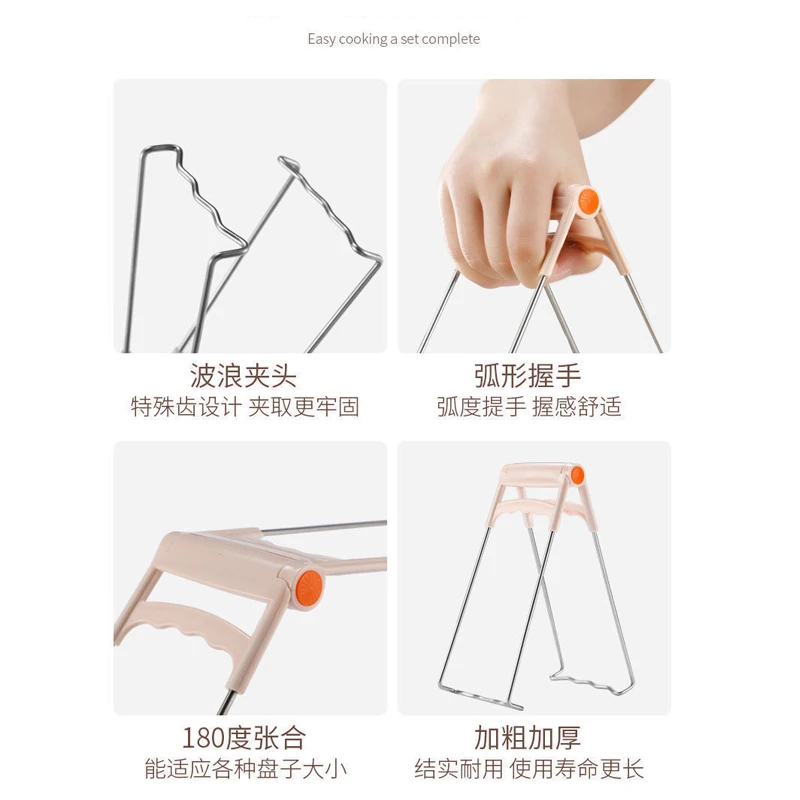 Easy cooking a set complete

波浪夹头
特殊齿设计 夹取更牢固

弧形握手
弧度提手 握感舒适

180度张合
能适应各种盘子大小

加粗加厚
结实耐用 使用寿命更长