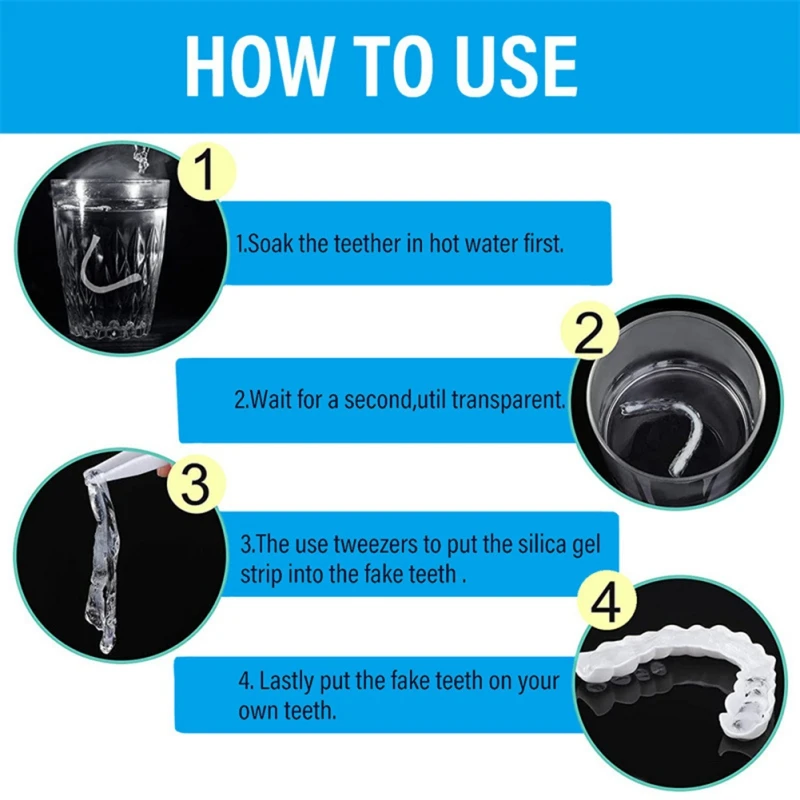 HOW TO USE

1

1.Soak the teether in hot water first.

2

2.Wait for a second,util transparent.

3

3.The use tweezers to put the silica gel strip into the fake teeth .

4

4. Lastly put the fake teeth on your own teeth.