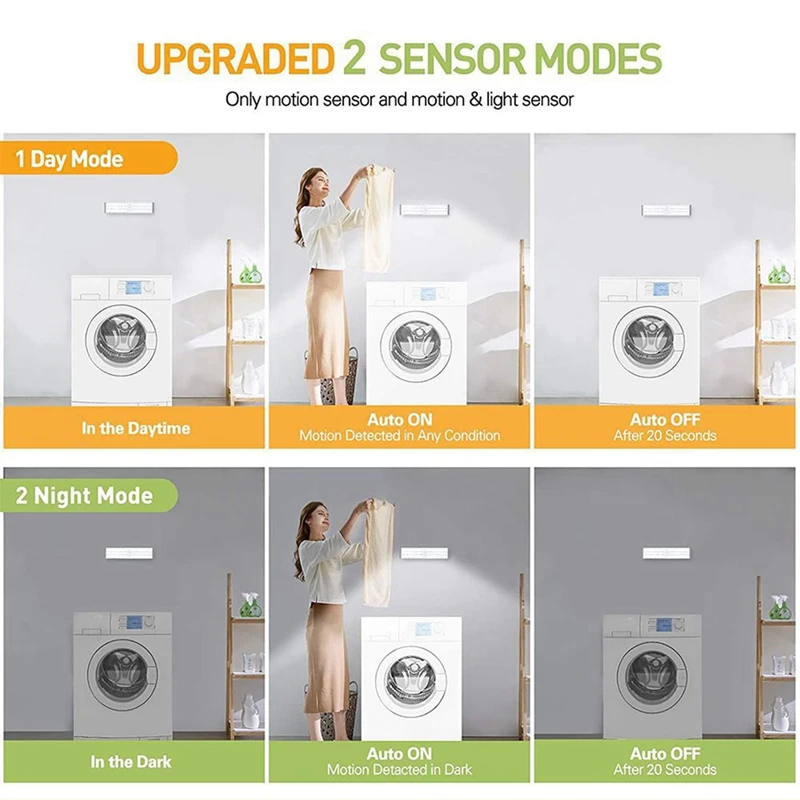 UPGRADED 2 SENSOR MODES

Only motion sensor and motion & light sensor

1 Day Mode

In the Daytime

Auto ON
Motion Detected in Any Condition

Auto OFF
After 20 Seconds

2 Night Mode

In the Dark

Auto ON
Motion Detected in Dark

Auto OFF
After 20 Seconds