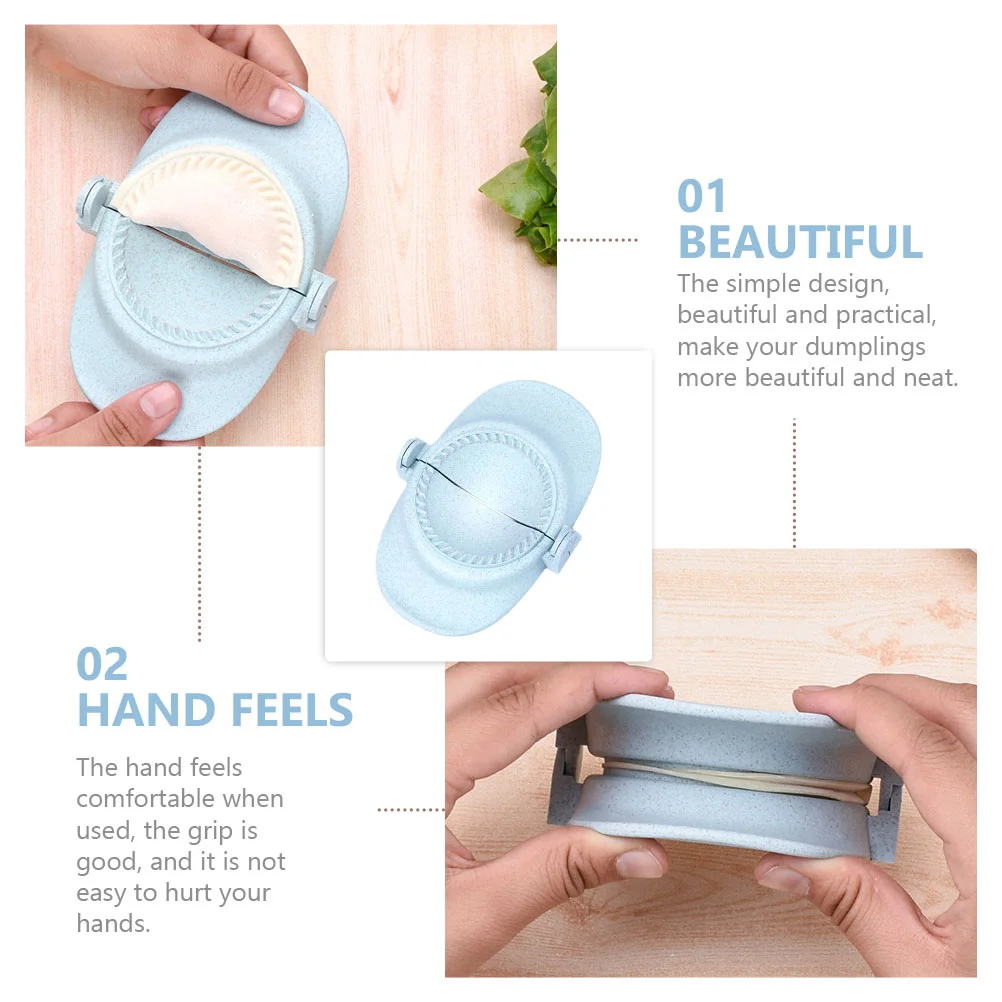 01
BEAUTIFUL

The simple design, beautiful and practical, make your dumplings more beautiful and neat.

02
HAND FEELS

The hand feels comfortable when used, the grip is good, and it is not easy to hurt your hands.