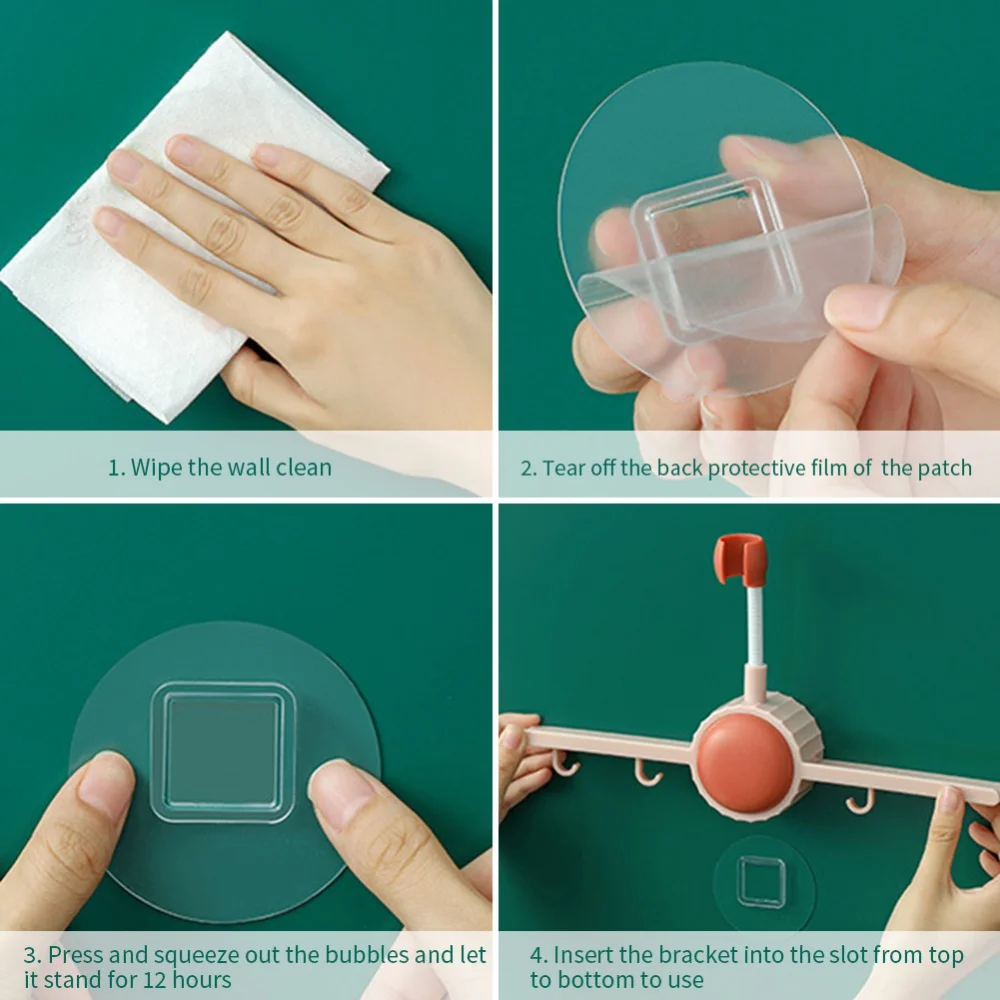 1. Wipe the wall clean

2. Tear off the back protective film of the patch

3. Press and squeeze out the bubbles and let it stand for 12 hours

4. Insert the bracket into the slot from top to bottom to use