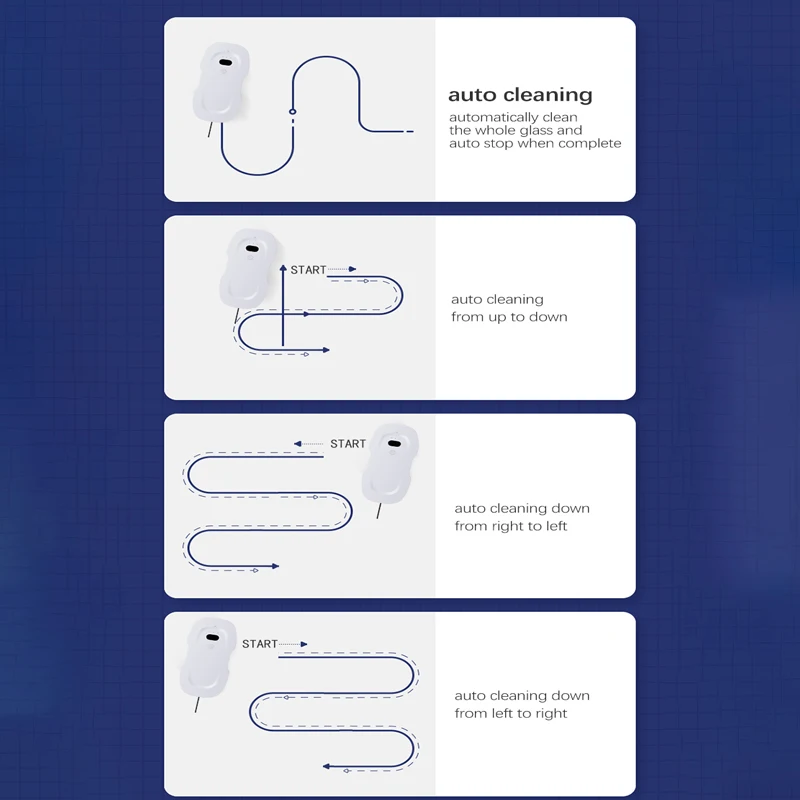 auto cleaning
automatically clean the whole glass and auto stop when complete

START
auto cleaning from up to down

START
auto cleaning down from right to left

START
auto cleaning down from left to right