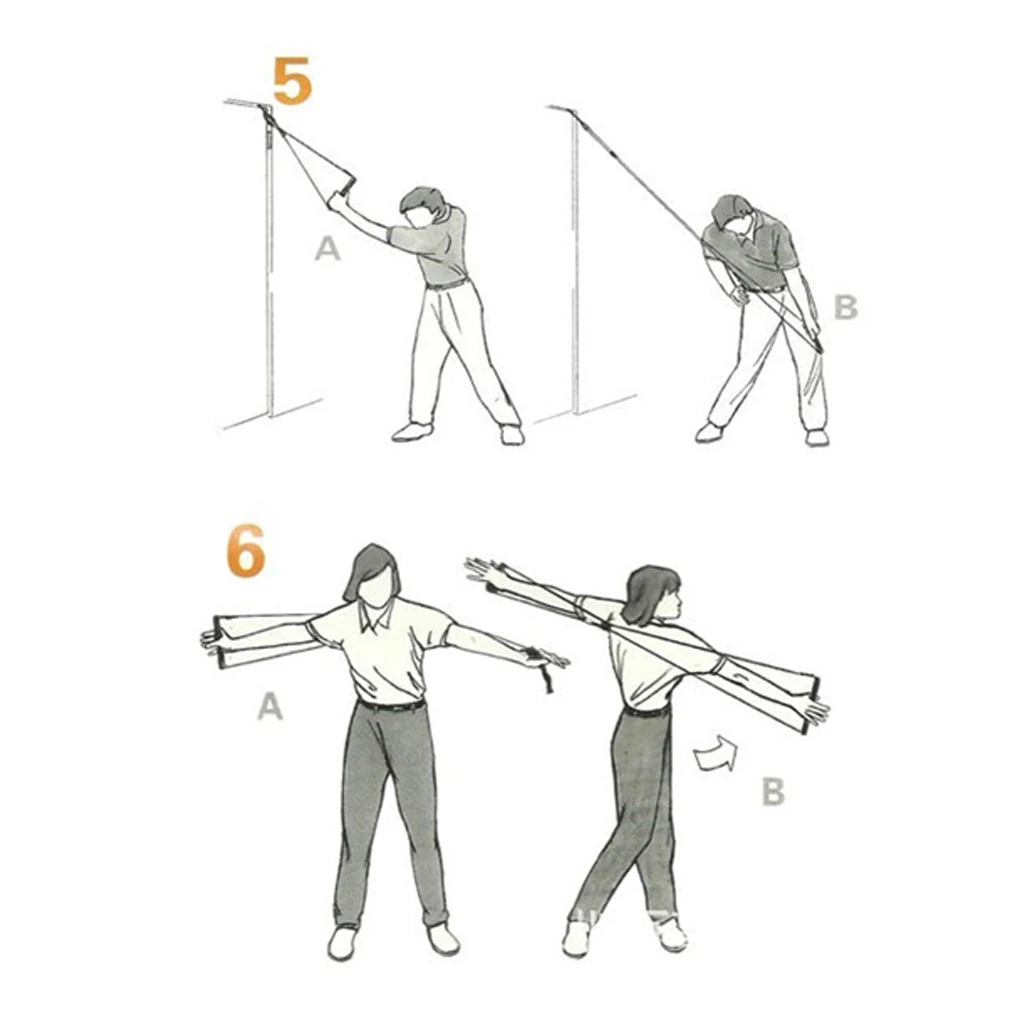 5

A

B

6

A

B