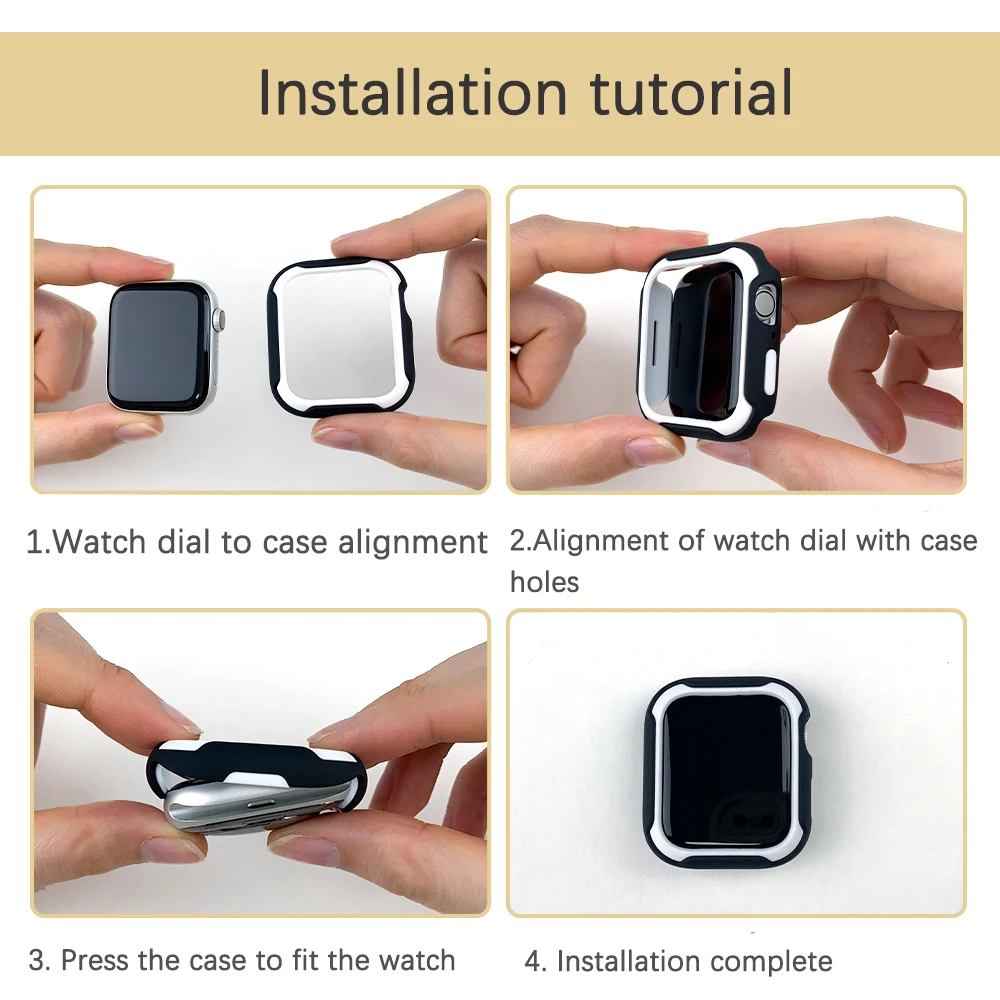 Installation tutorial

1.Watch dial to case alignment

2.Alignment of watch dial with case holes

3. Press the case to fit the watch

4. Installation complete