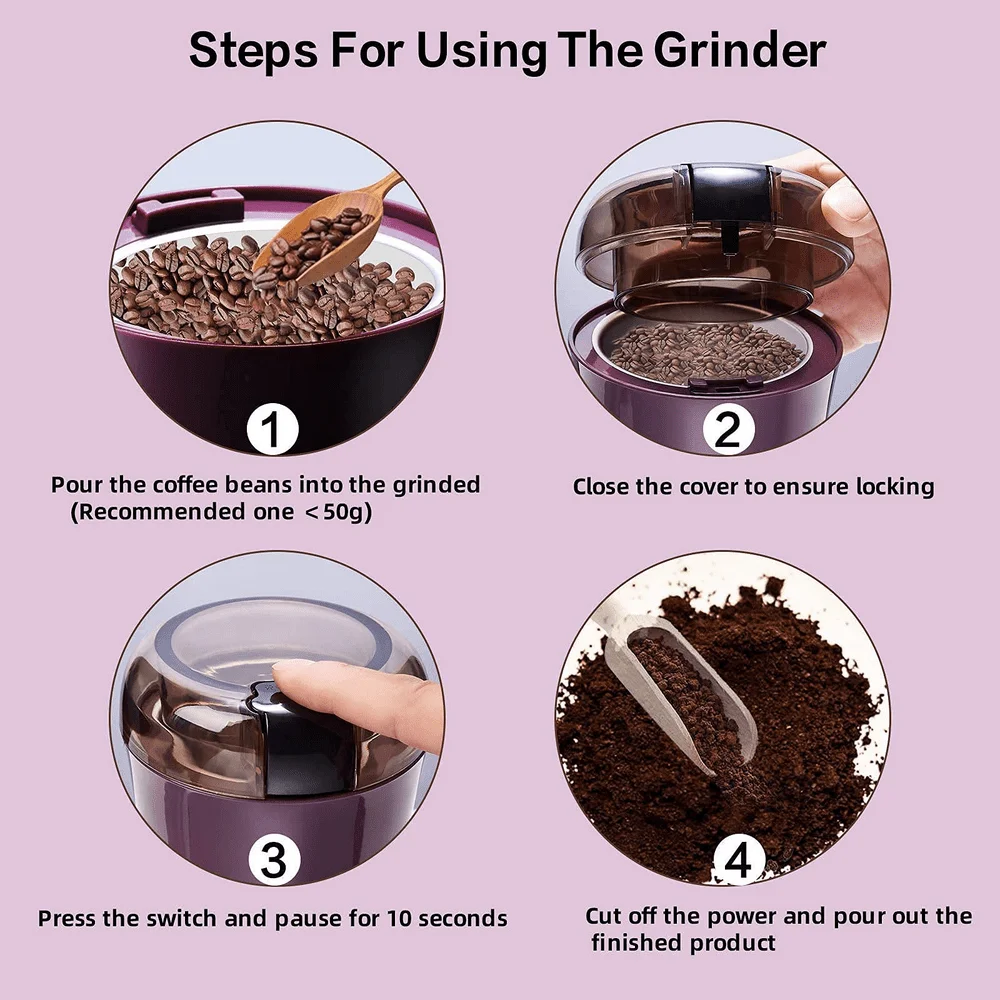 Steps For Using The Grinder

1

Pour the coffee beans into the grinded (Recommended one <50g)

2

Close the cover to ensure locking

3

Press the switch and pause for 10 seconds

4

Cut off the power and pour out the finished product