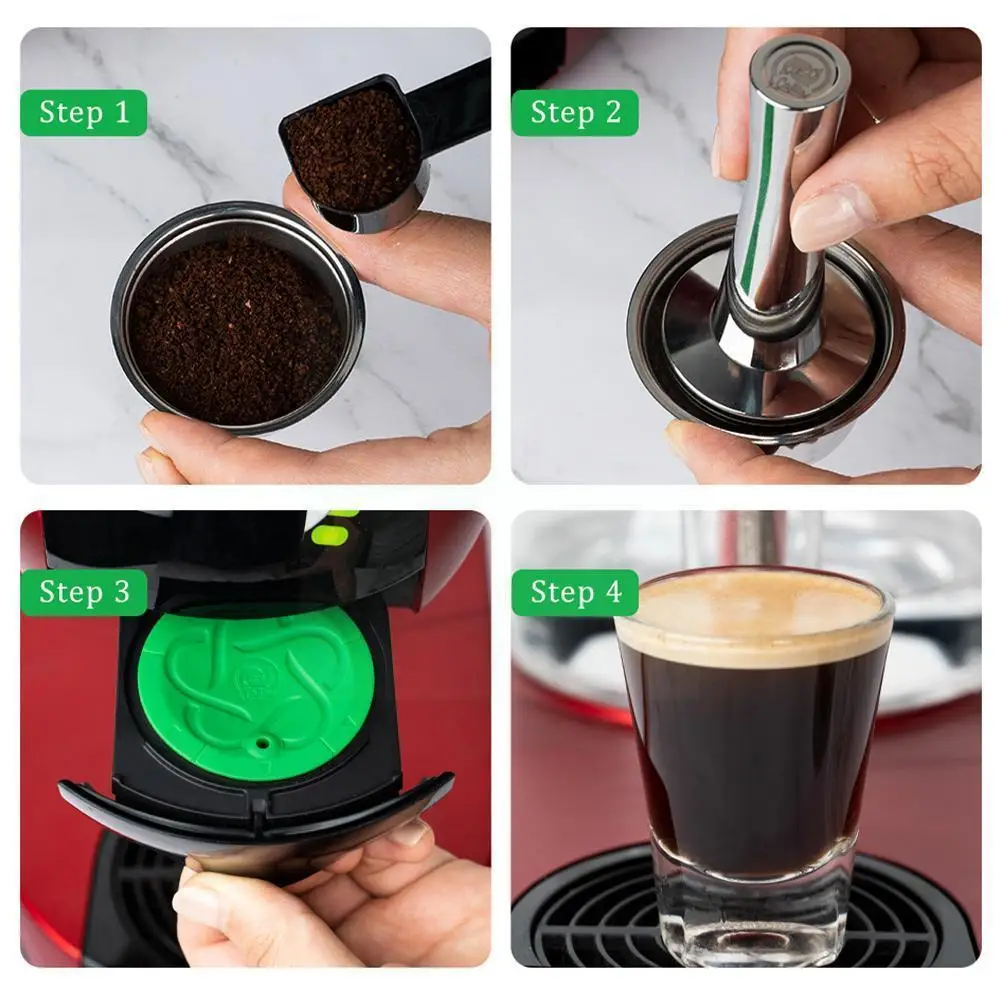 Step 1

Step 2

Step 3

Step 4