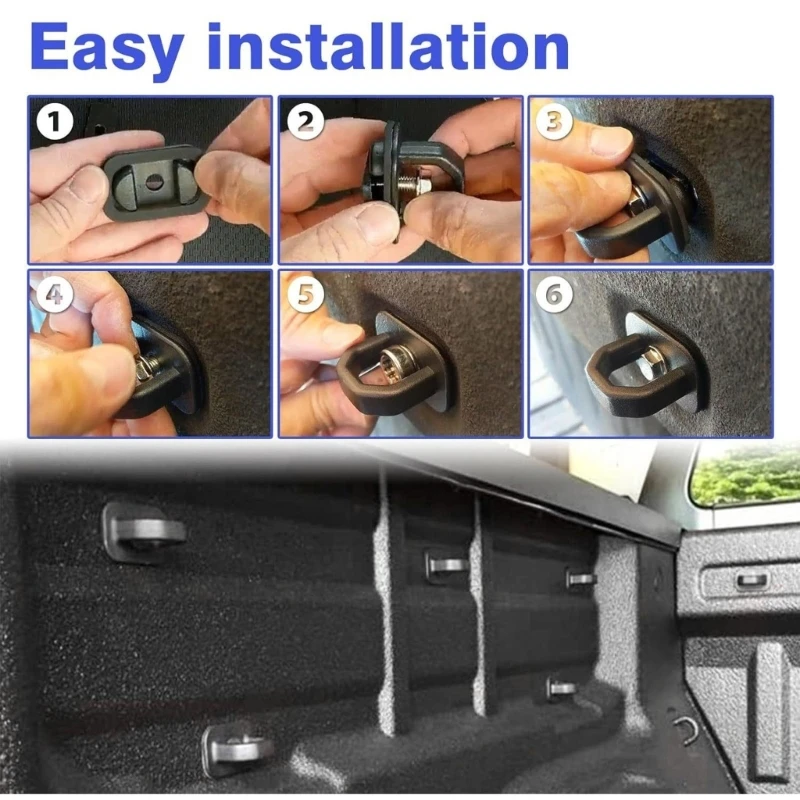 Easy installation

1

2

3

4

5

6