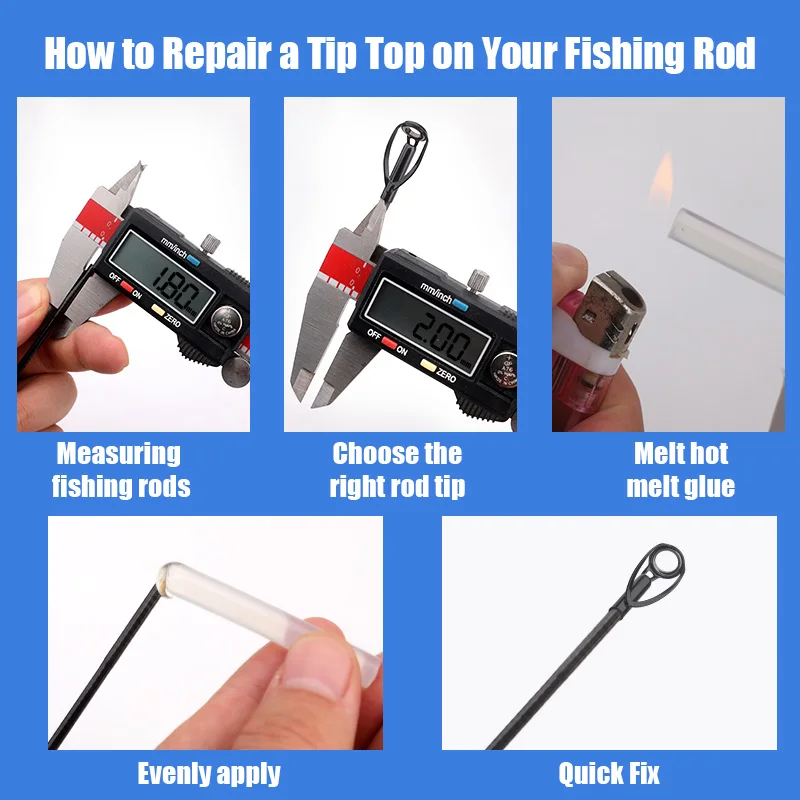 How to Repair a Tip Top on Your Fishing Rod

mm/inch
1.80 mm
OFF ON
ZERO

Measuring fishing rods

mm/inch
2.00 mm
OFF ON
ZERO

Choose the right rod tip

Melt hot melt glue

Evenly apply

Quick Fix