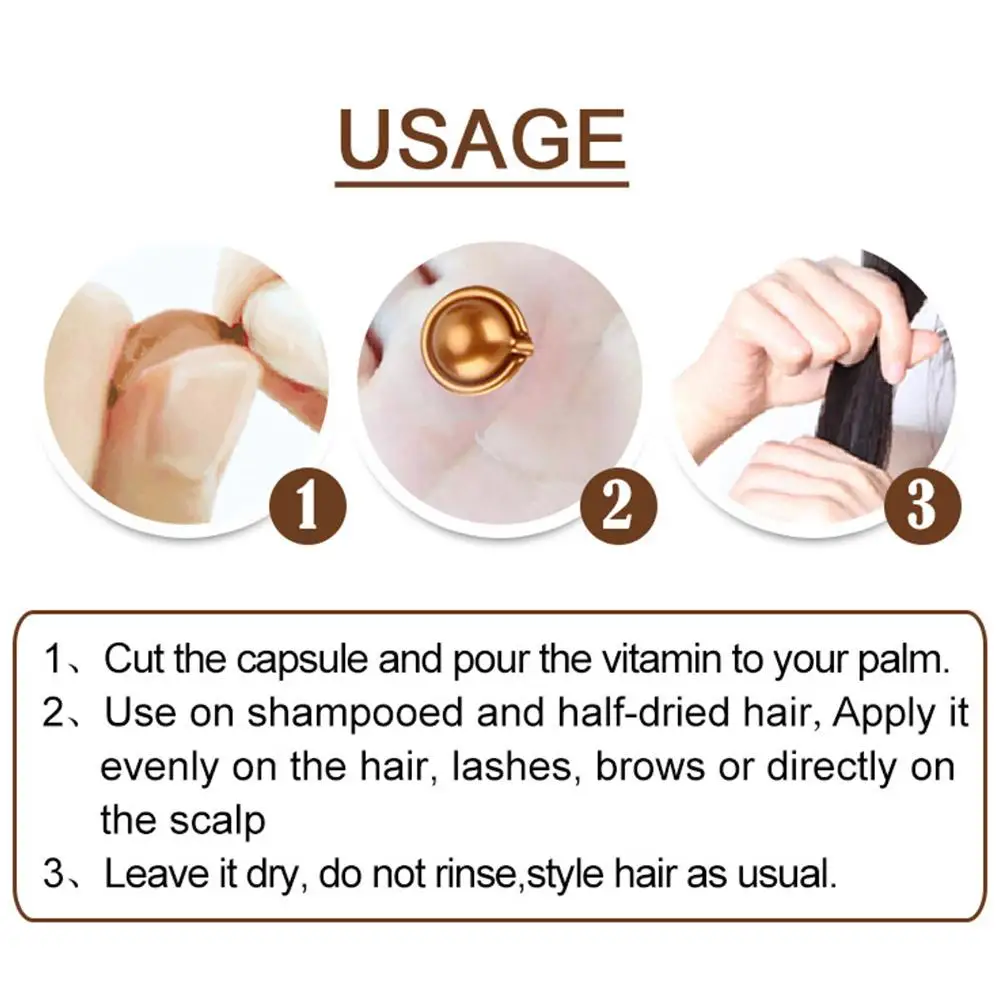 USAGE

1

2

3

1、Cut the capsule and pour the vitamin to your palm.
2、Use on shampooed and half-dried hair, Apply it evenly on the hair, lashes, brows or directly on the scalp
3、Leave it dry, do not rinse,style hair as usual.