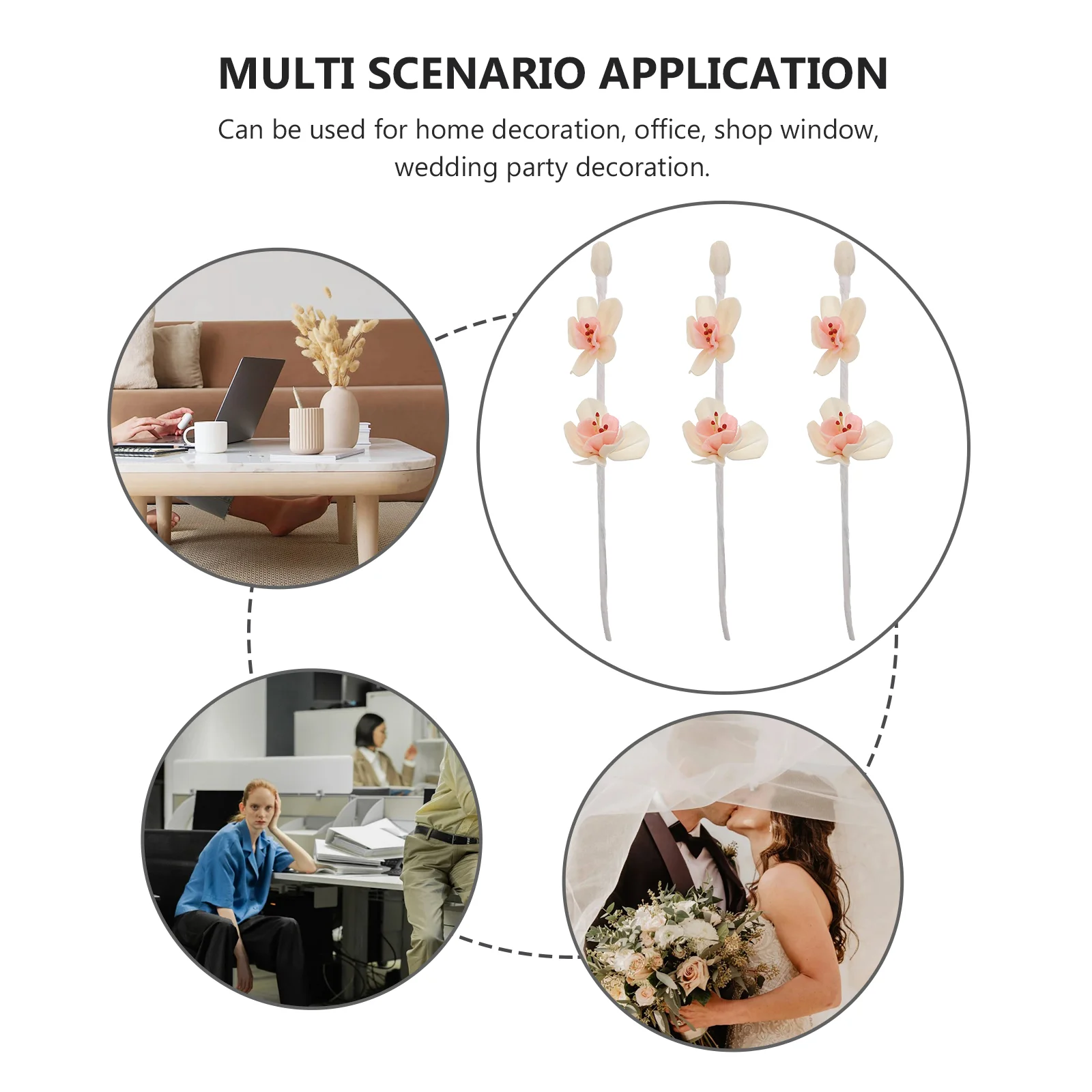 MULTI SCENARIO APPLICATION

Can be used for home decoration, office, shop window, wedding party decoration.