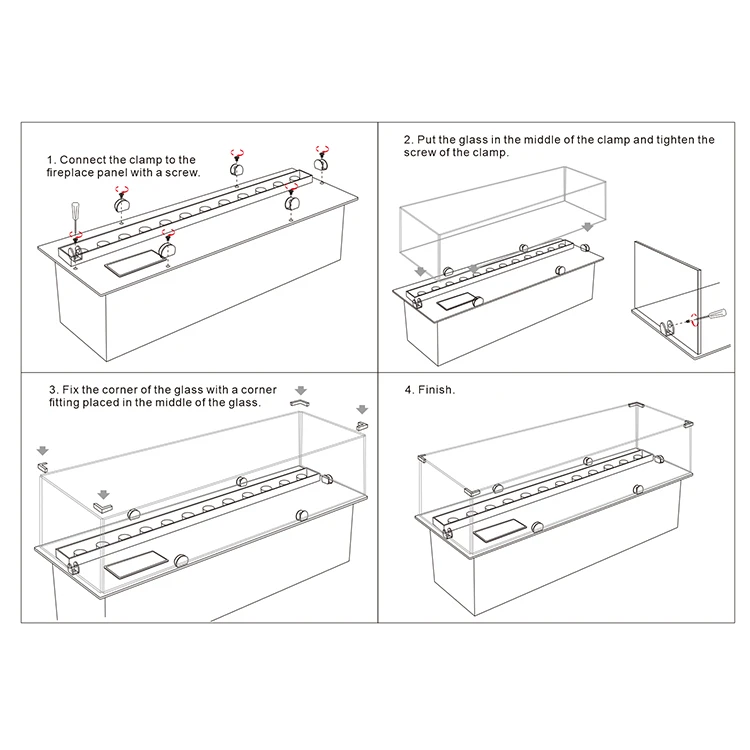 1. Connect the clamp to the fireplace panel with a screw.

2. Put the glass in the middle of the clamp and tighten the screw of the clamp.

3. Fix the corner of the glass with a corner fitting placed in the middle of the glass.

4. Finish.