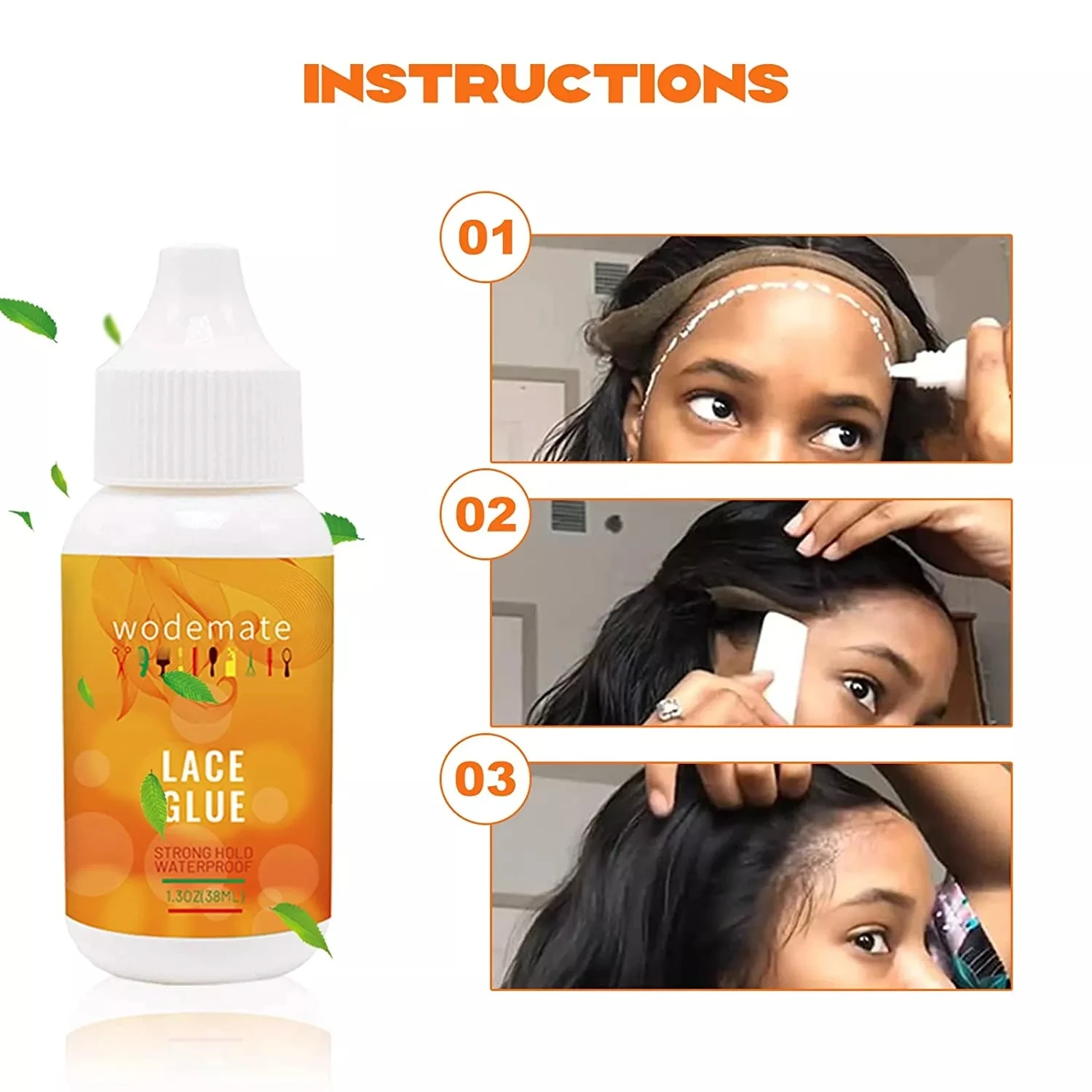 INSTRUCTIONS

wodemate

LACE GLUE

STRONG HOLD WATERPROOF

1.3OZ(38ML)

01

02

03