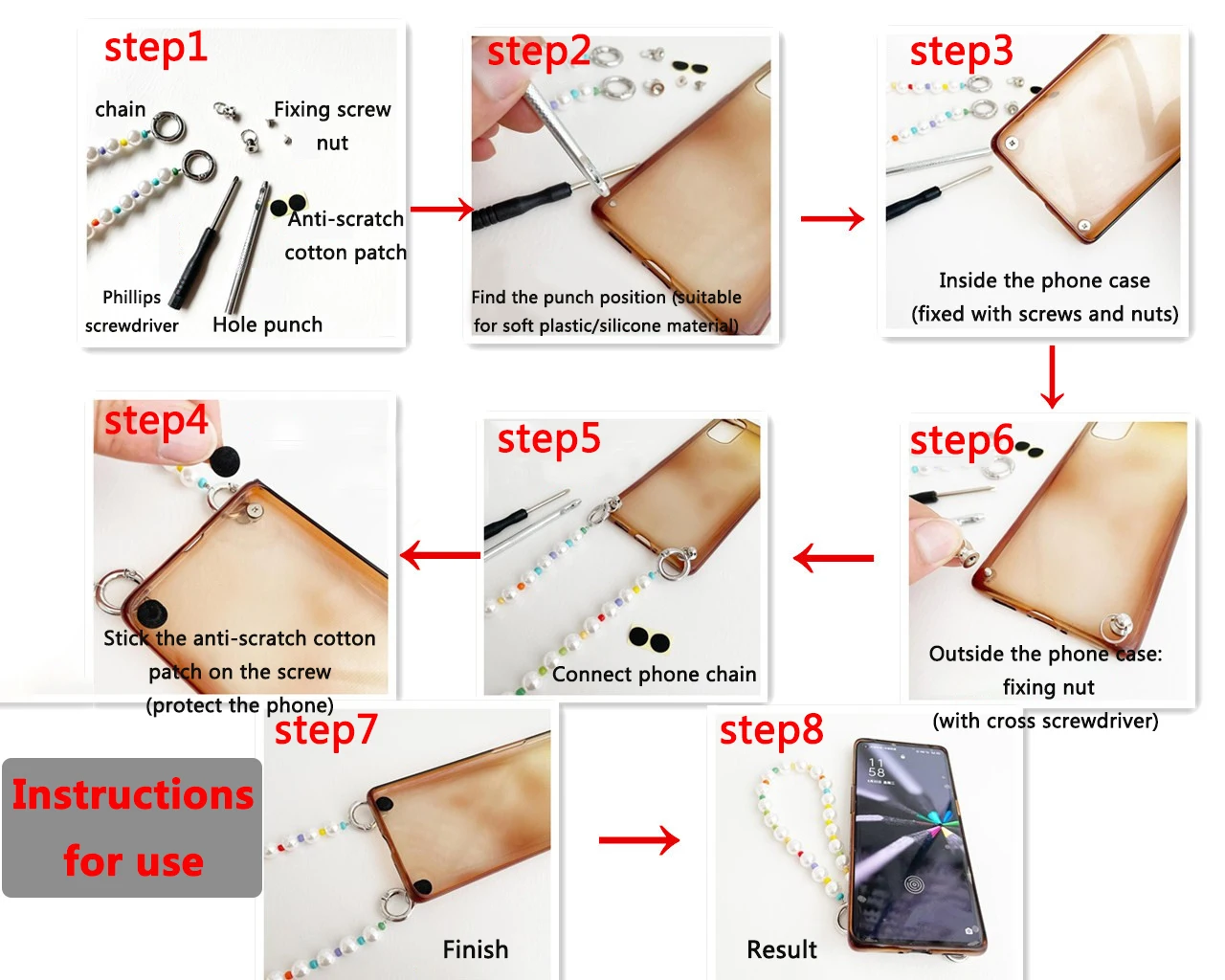 step1

chain

Fixing screw

nut

Anti-scratch cotton patch

Phillips screwdriver

Hole punch

step2

Find the punch position (suitable for soft plastic/silicone material)

step3

Inside the phone case (fixed with screws and nuts)

step4

Stick the anti-scratch cotton patch on the screw (protect the phone)

step5

Connect phone chain

step6

Outside the phone case: fixing nut (with cross screwdriver)

Instructions for use

step7

Finish

step8

11
58

Result