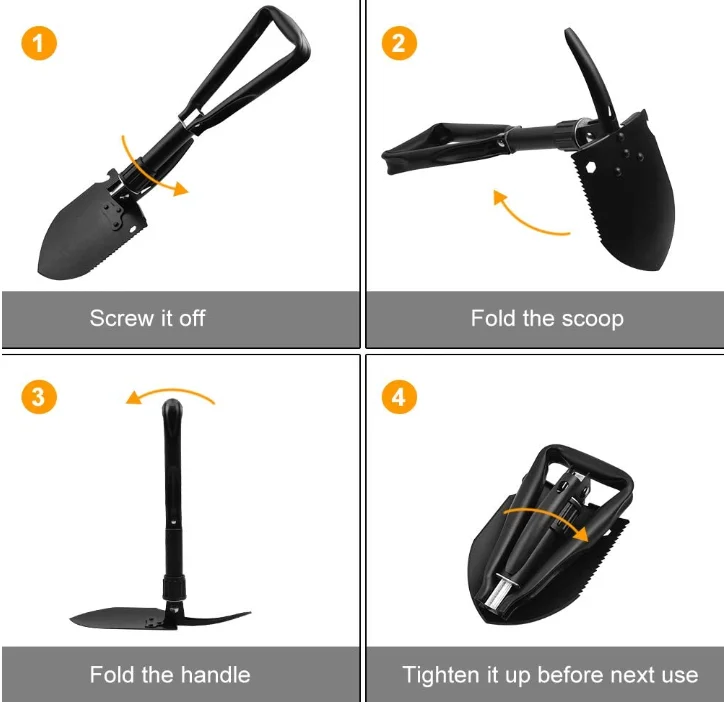 1

Screw it off

2

Fold the scoop

3

Fold the handle

4

Tighten it up before next use