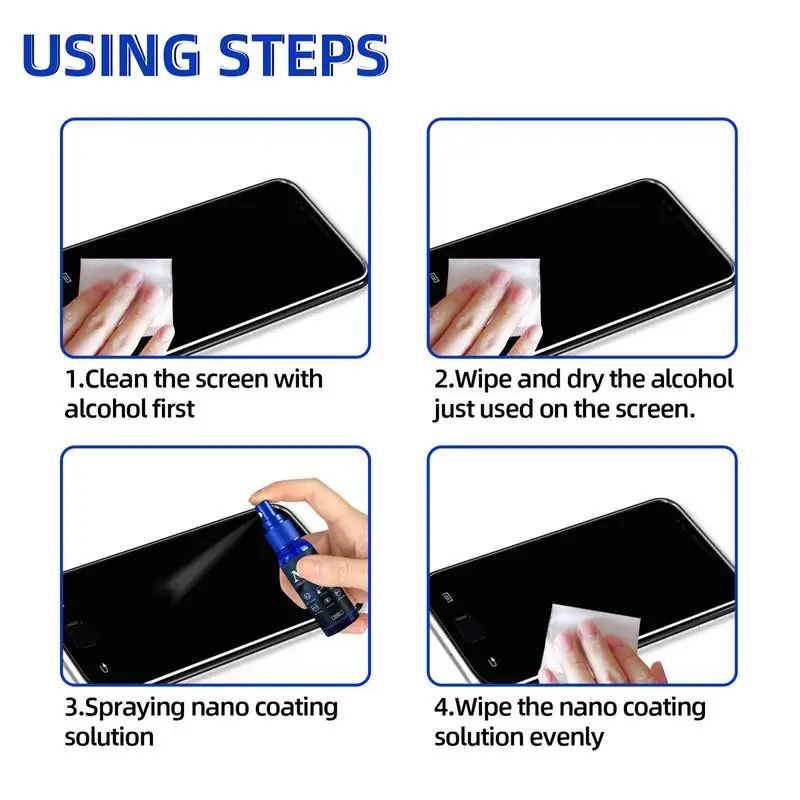 USING STEPS

1.Clean the screen with alcohol first

2.Wipe and dry the alcohol just used on the screen.

3.Spraying nano coating solution

4.Wipe the nano coating solution evenly