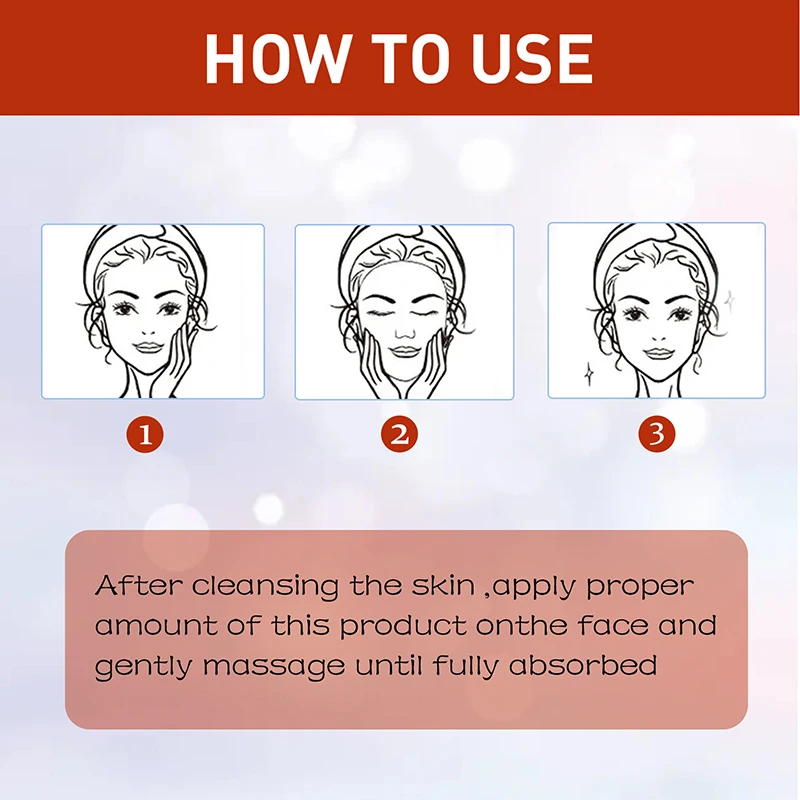 HOW TO USE

1

2

3

After cleansing the skin ,apply proper amount of this product onthe face and gently massage until fully absorbed