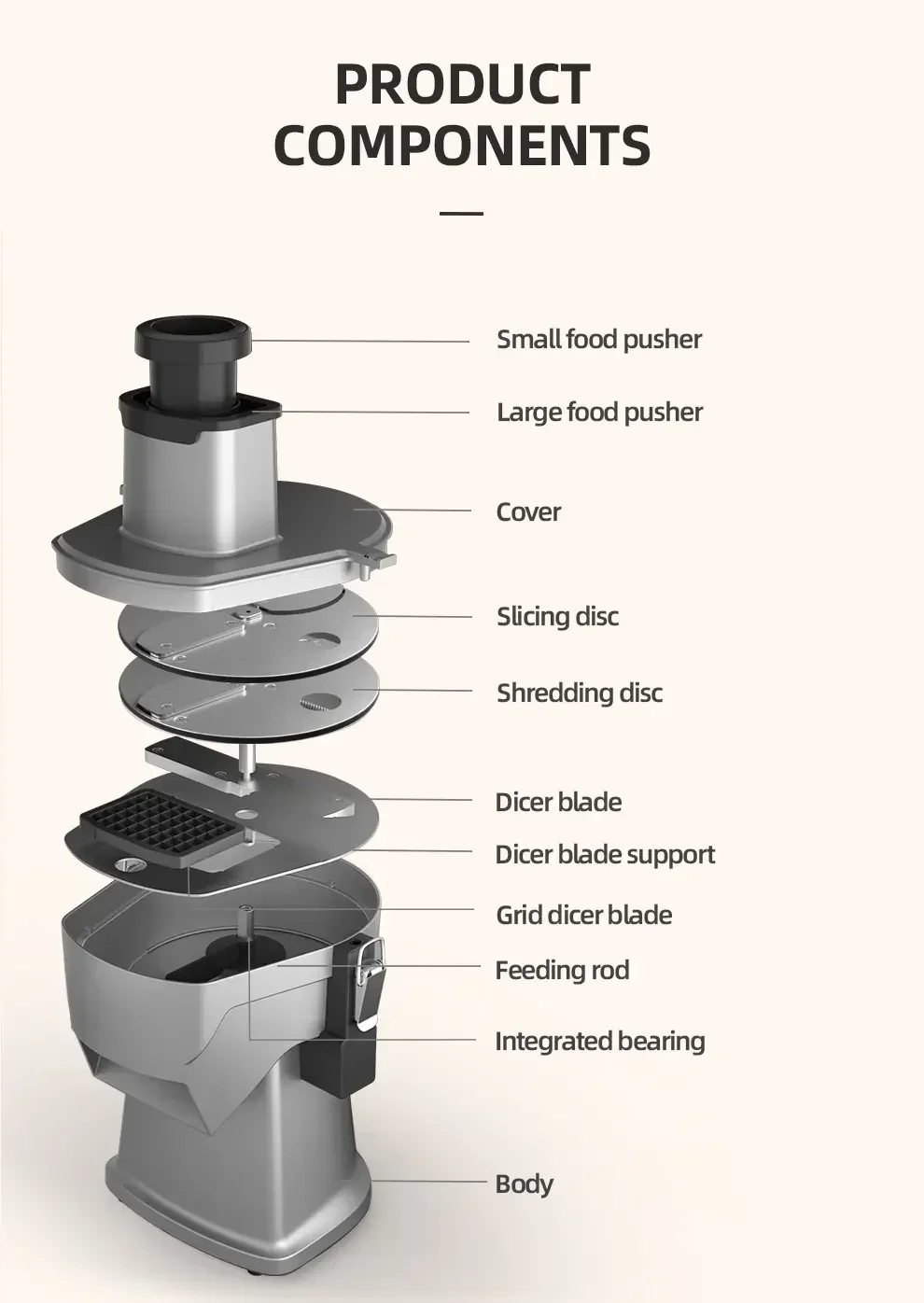 PRODUCT COMPONENTS

Small food pusher

Large food pusher

Cover

Slicing disc

Shredding disc

Dicer blade

Dicer blade support

Grid dicer blade

Feeding rod

Integrated bearing

Body