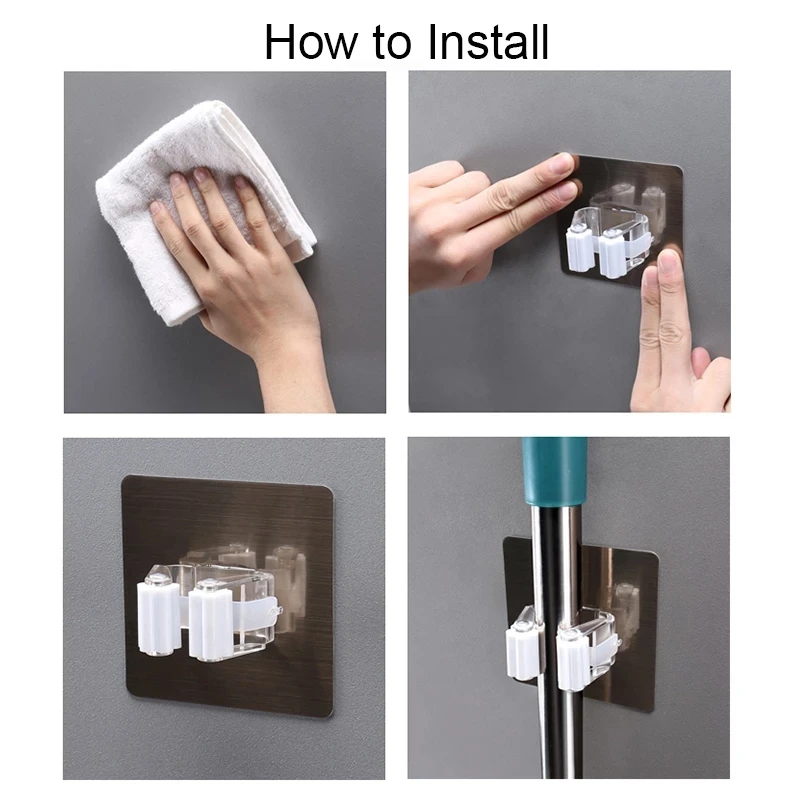 How to Install