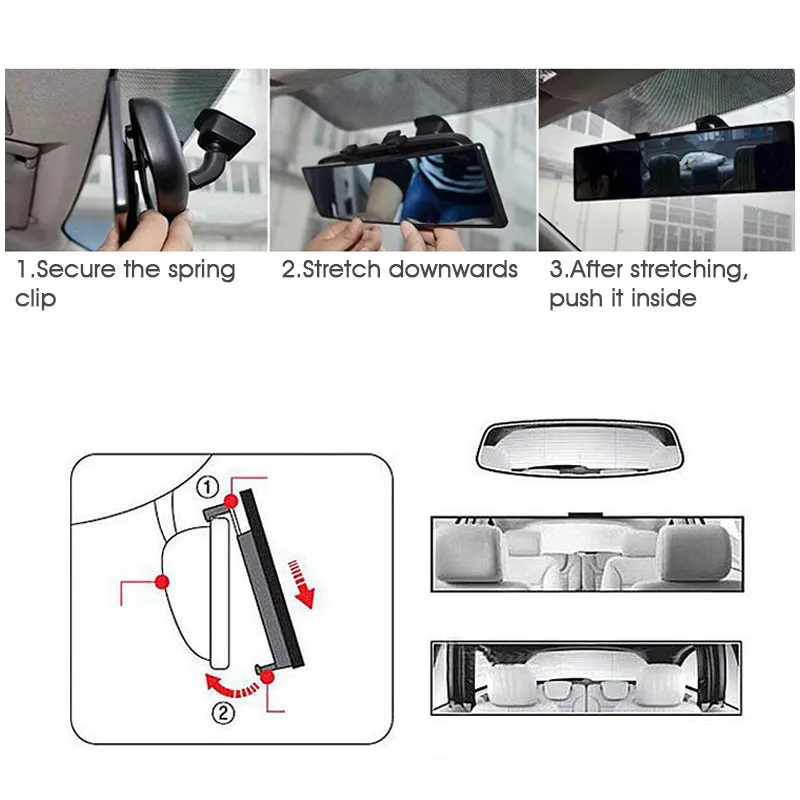 1.Secure the spring clip

2.Stretch downwards

3.After stretching, push it inside

①

②