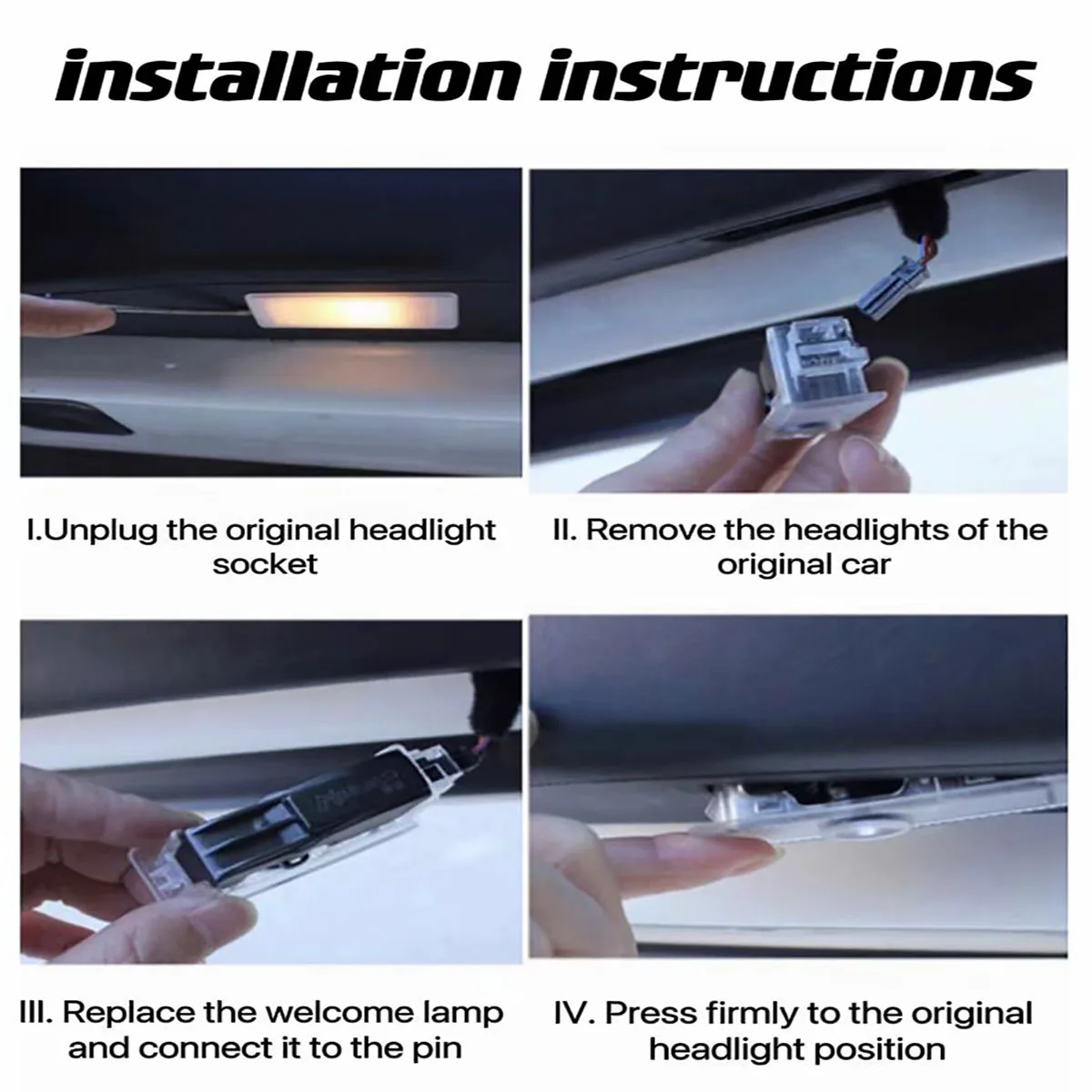 installation instructions

I.Unplug the original headlight socket

II. Remove the headlights of the original car

III. Replace the welcome lamp and connect it to the pin

IV. Press firmly to the original headlight position