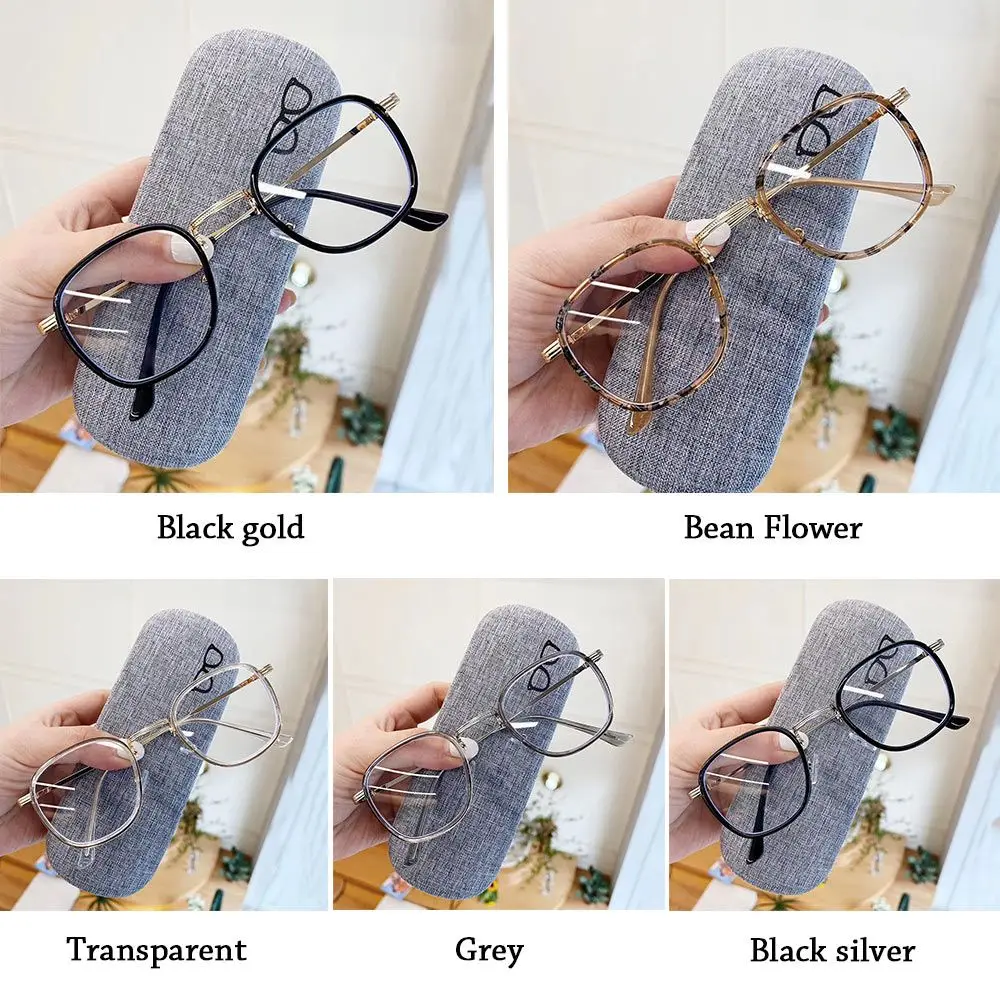 Black gold

Bean Flower

Transparent

Grey

Black silver