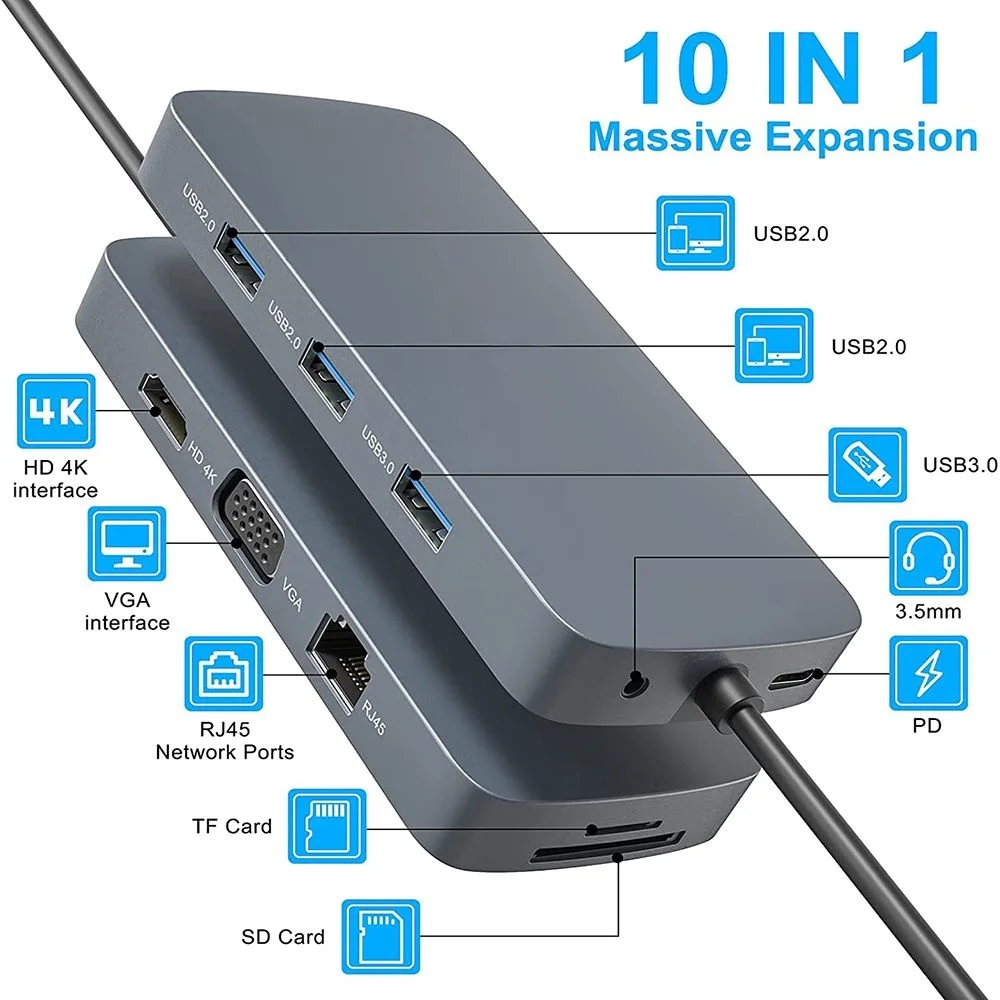 10 IN 1
Massive Expansion

USB2.0
USB2.0
USB2.0
USB2.0
USB3.0
USB3.0

4K
HD 4K interface
HD 4K

VGA interface
VGA

RJ45 Network Ports
RJ45

3.5mm
PD

TF Card
SD Card