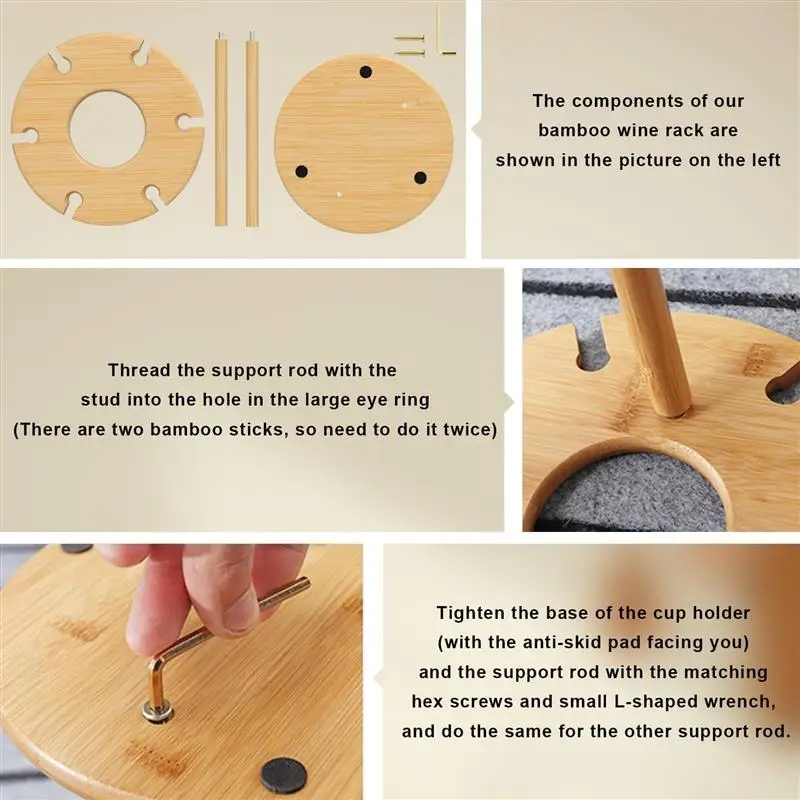 The components of our bamboo wine rack are shown in the picture on the left

Thread the support rod with the stud into the hole in the large eye ring (There are two bamboo sticks, so need to do it twice)

Tighten the base of the cup holder (with the anti-skid pad facing you) and the support rod with the matching hex screws and small L-shaped wrench, and do the same for the other support rod.