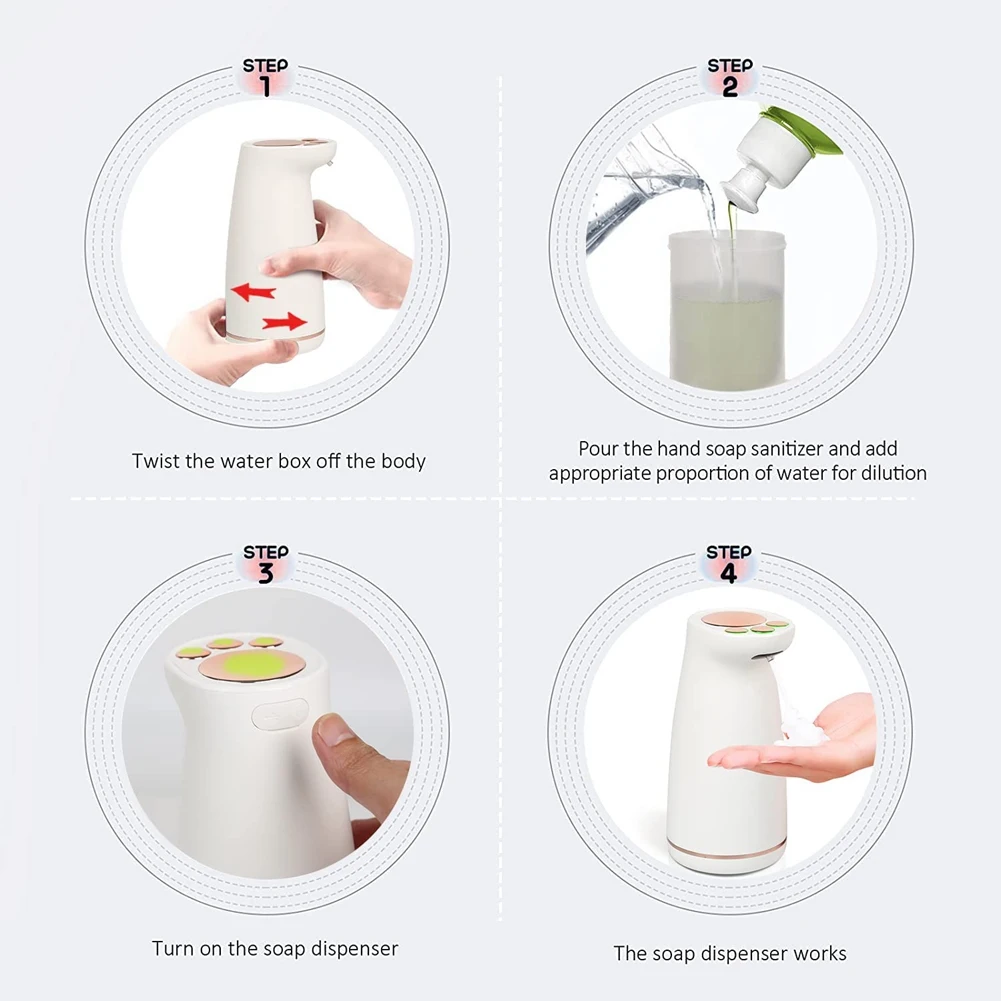 STEP 1

Twist the water box off the body

STEP 2

Pour the hand soap sanitizer and add appropriate proportion of water for dilution

STEP 3

Turn on the soap dispenser

STEP 4

The soap dispenser works