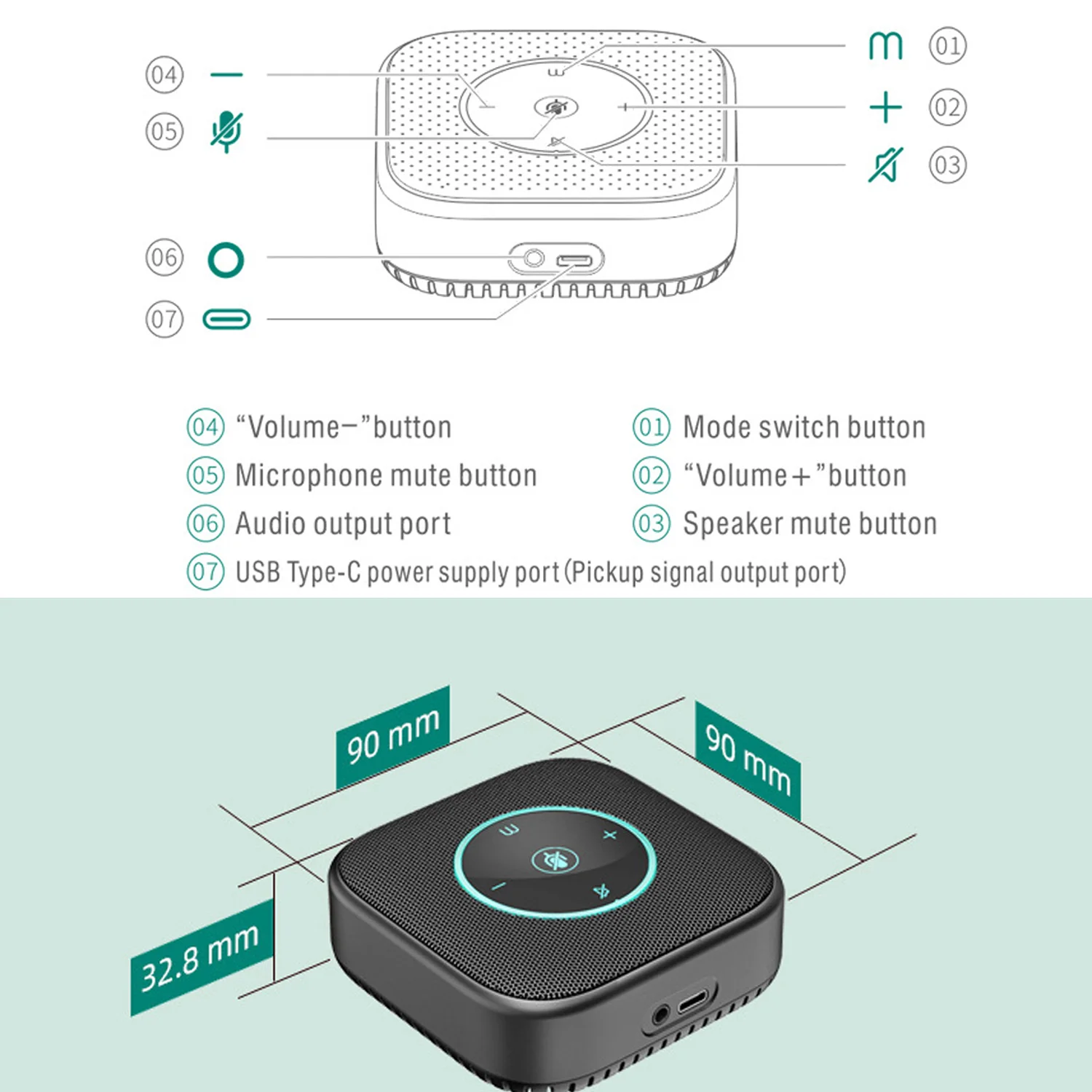 04 —
05
06
07
m 01
+ 02
03

04 “Volume−”button
05 Microphone mute button
06 Audio output port
07 USB Type-C power supply port (Pickup signal output port)

01 Mode switch button
02 “Volume+”button
03 Speaker mute button

90 mm
90 mm
32.8 mm