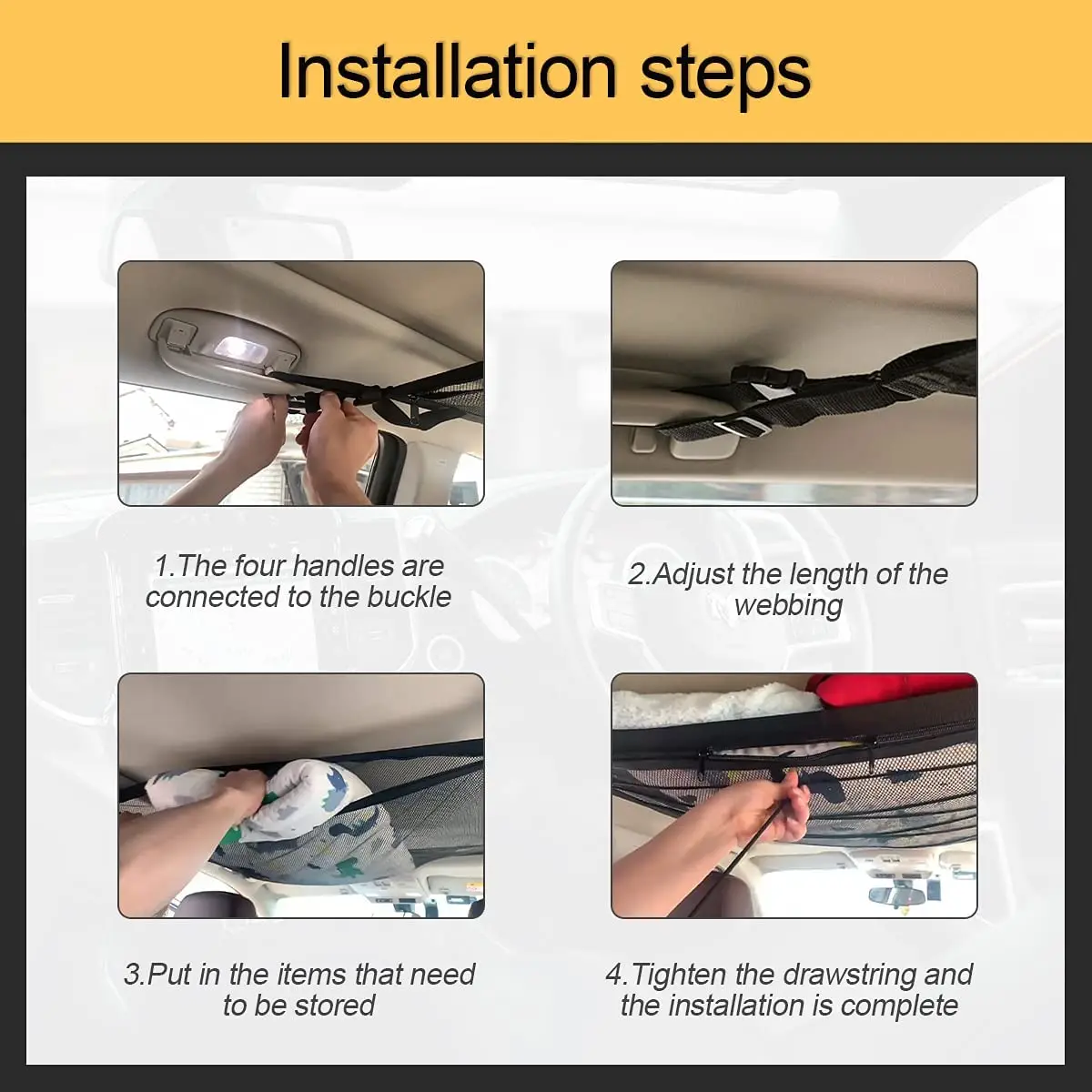 Installation steps

1.The four handles are connected to the buckle

2.Adjust the length of the webbing

3.Put in the items that need to be stored

4.Tighten the drawstring and the installation is complete