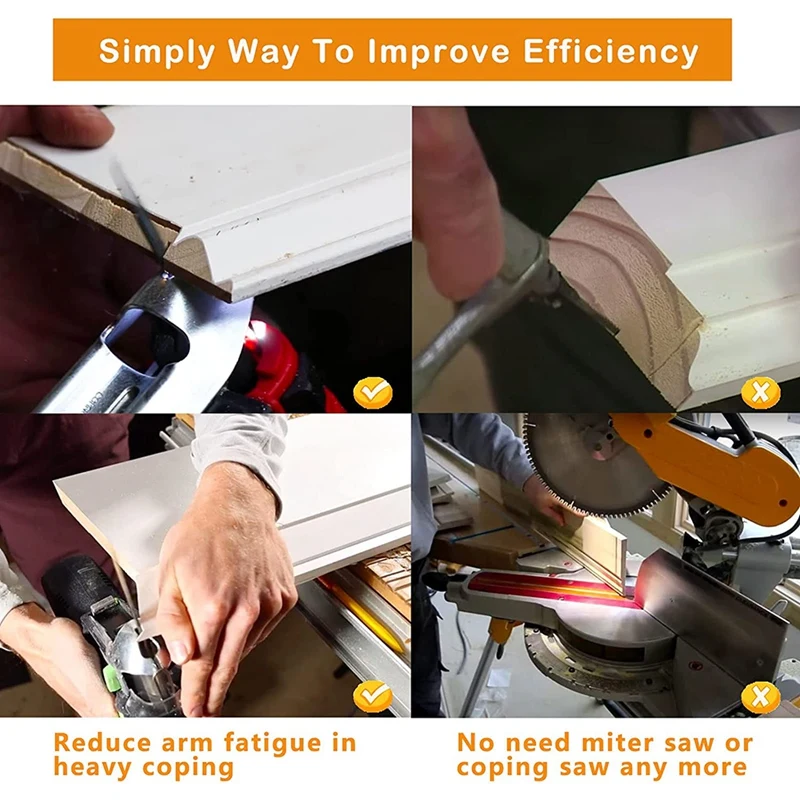 Simply Way To Improve Efficiency

Reduce arm fatigue in heavy coping

No need miter saw or coping saw any more