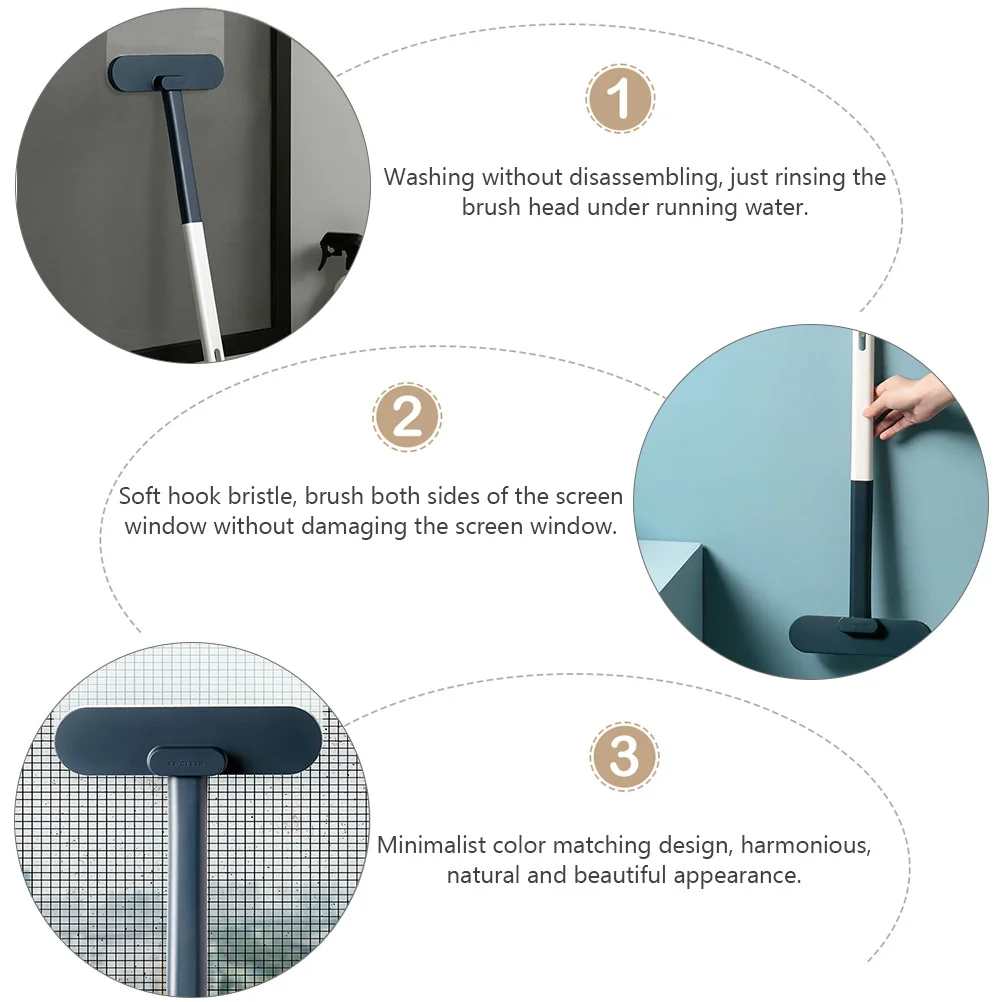 1

Washing without disassembling, just rinsing the brush head under running water.

2

Soft hook bristle, brush both sides of the screen window without damaging the screen window.

3

Minimalist color matching design, harmonious, natural and beautiful appearance.