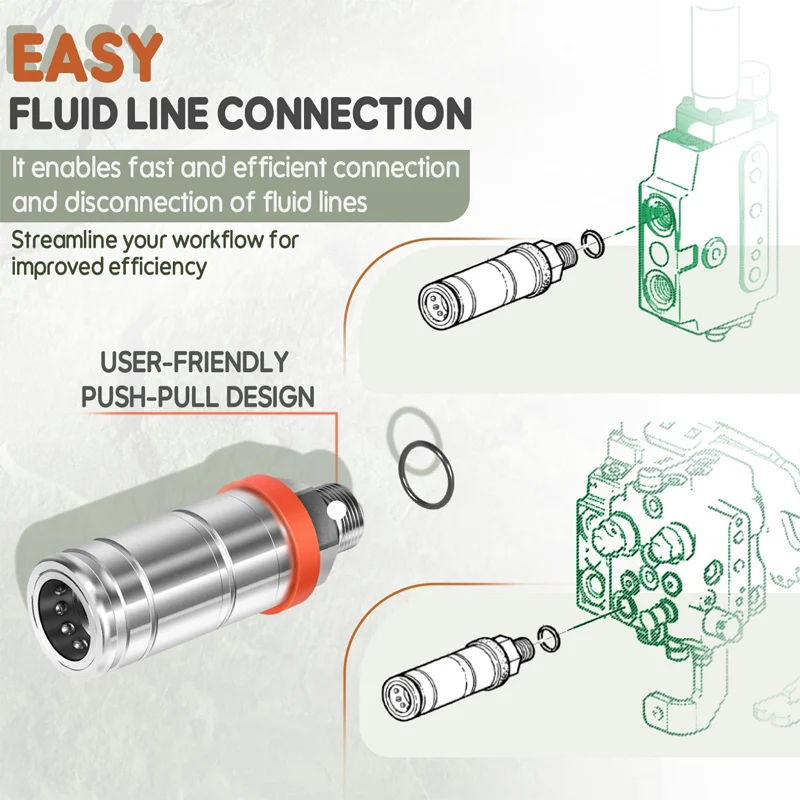 EASY
FLUID LINE CONNECTION

It enables fast and efficient connection and disconnection of fluid lines

Streamline your workflow for improved efficiency

USER-FRIENDLY
PUSH-PULL DESIGN