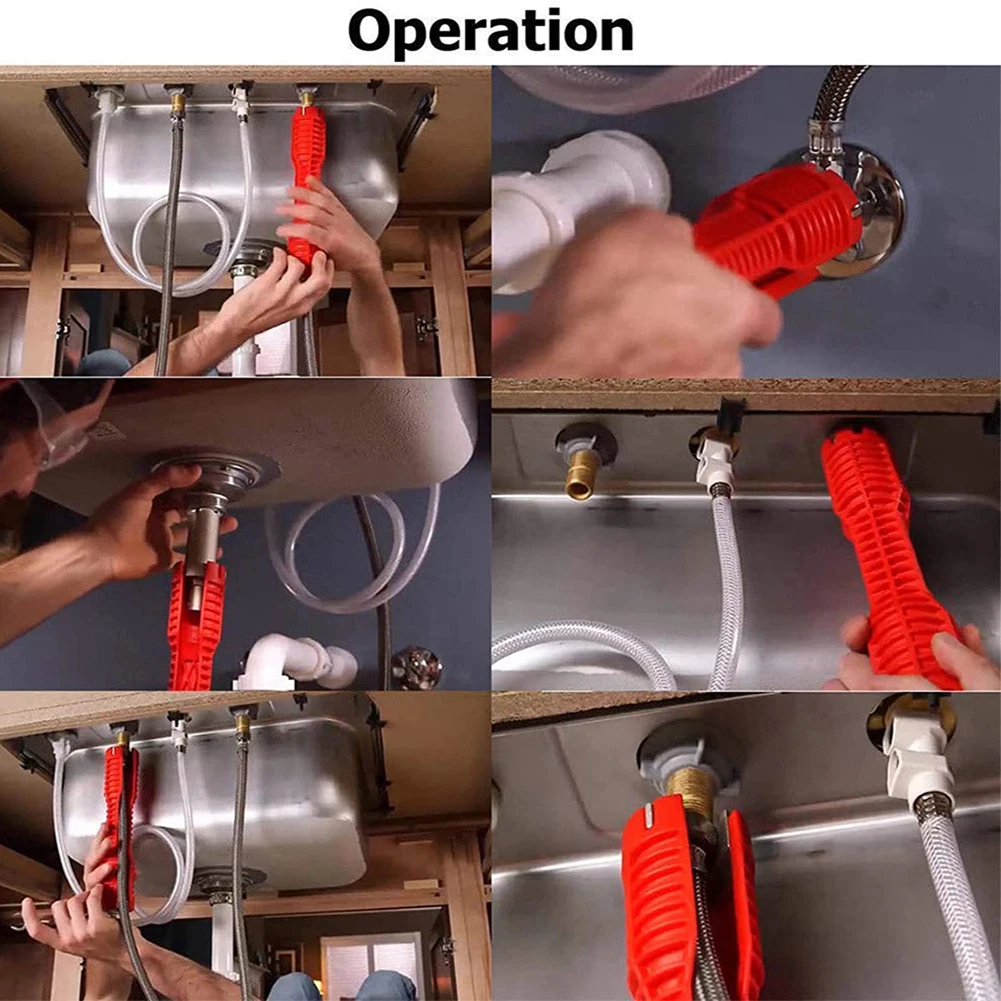 Operation