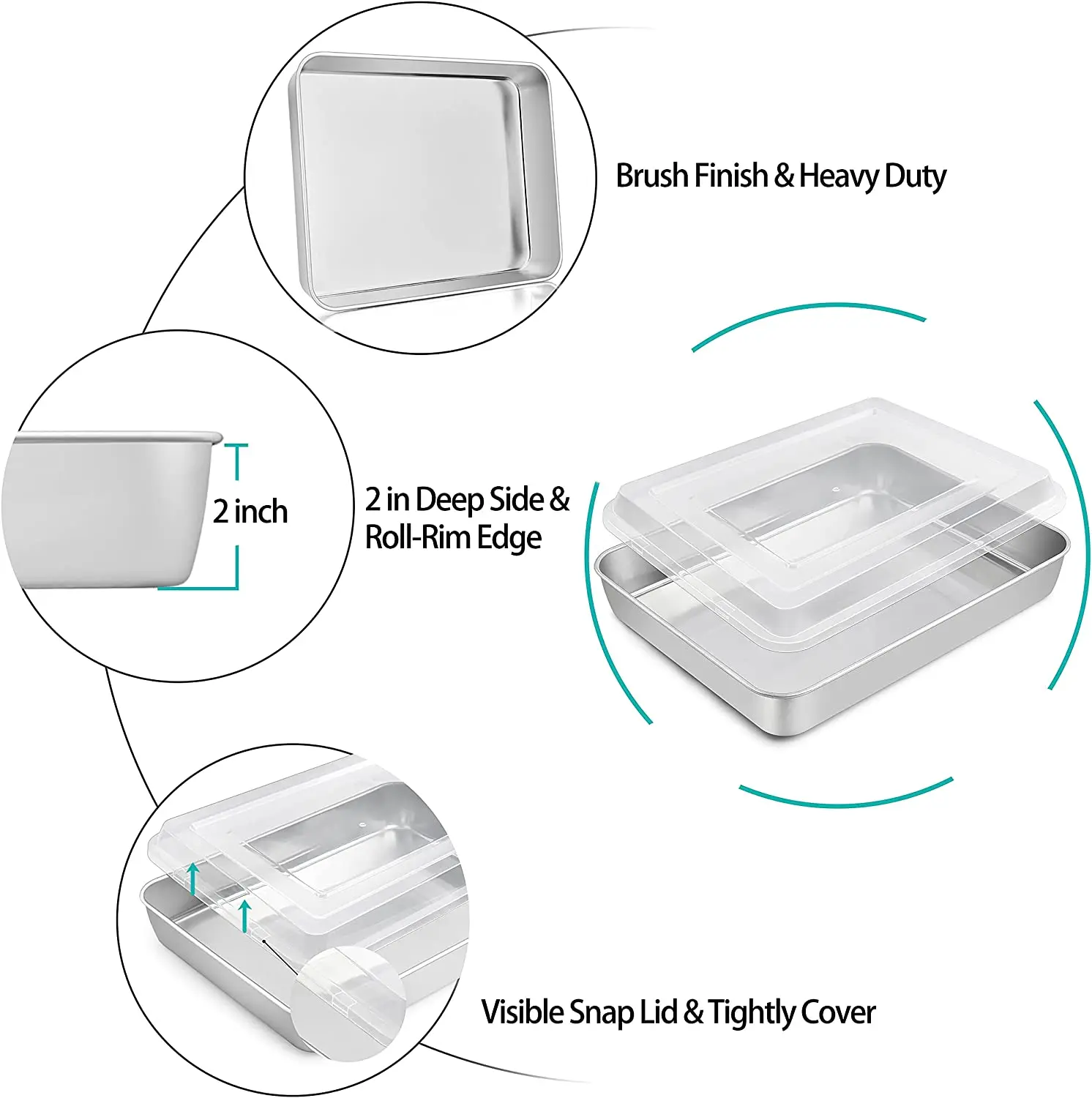 Brush Finish & Heavy Duty

2 inch

2 in Deep Side & Roll-Rim Edge

Visible Snap Lid & Tightly Cover