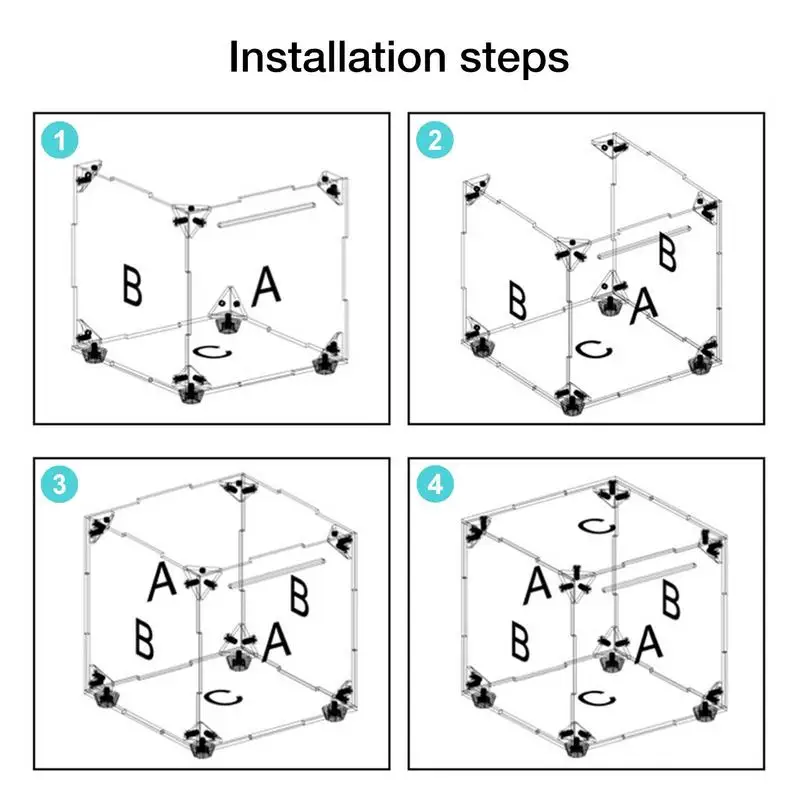 Installation steps

1

B

A

C

2

B

B

A

C

3

A

B

B

A

C

4

C

A

B

B

A

C